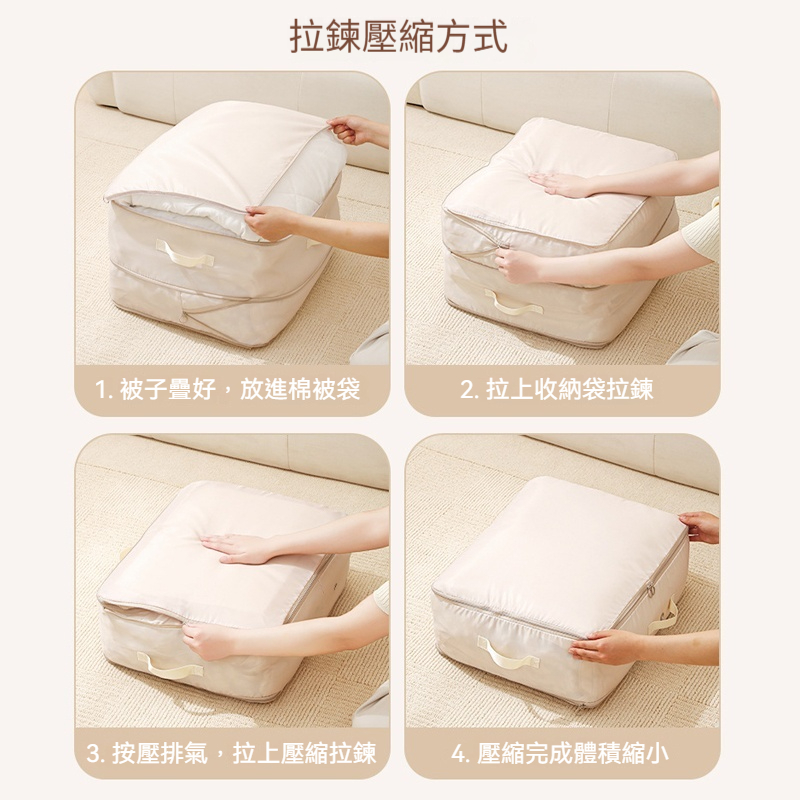 拉鍊壓縮方式

1. 被子疊好，放進棉被袋

2. 拉上收納袋拉鍊

3. 按壓排氣，拉上壓縮拉鍊

4. 壓縮完成體積縮小