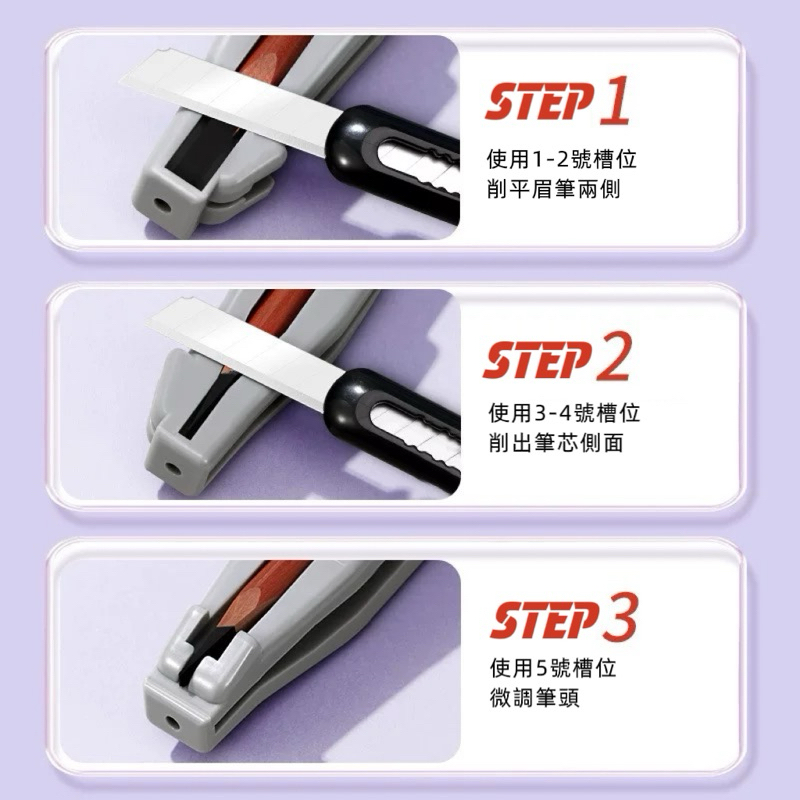 STEP 1

使用1-2號槽位
削平眉筆兩側

STEP 2

使用3-4號槽位
削出筆芯側面

STEP 3

使用5號槽位
微調筆頭