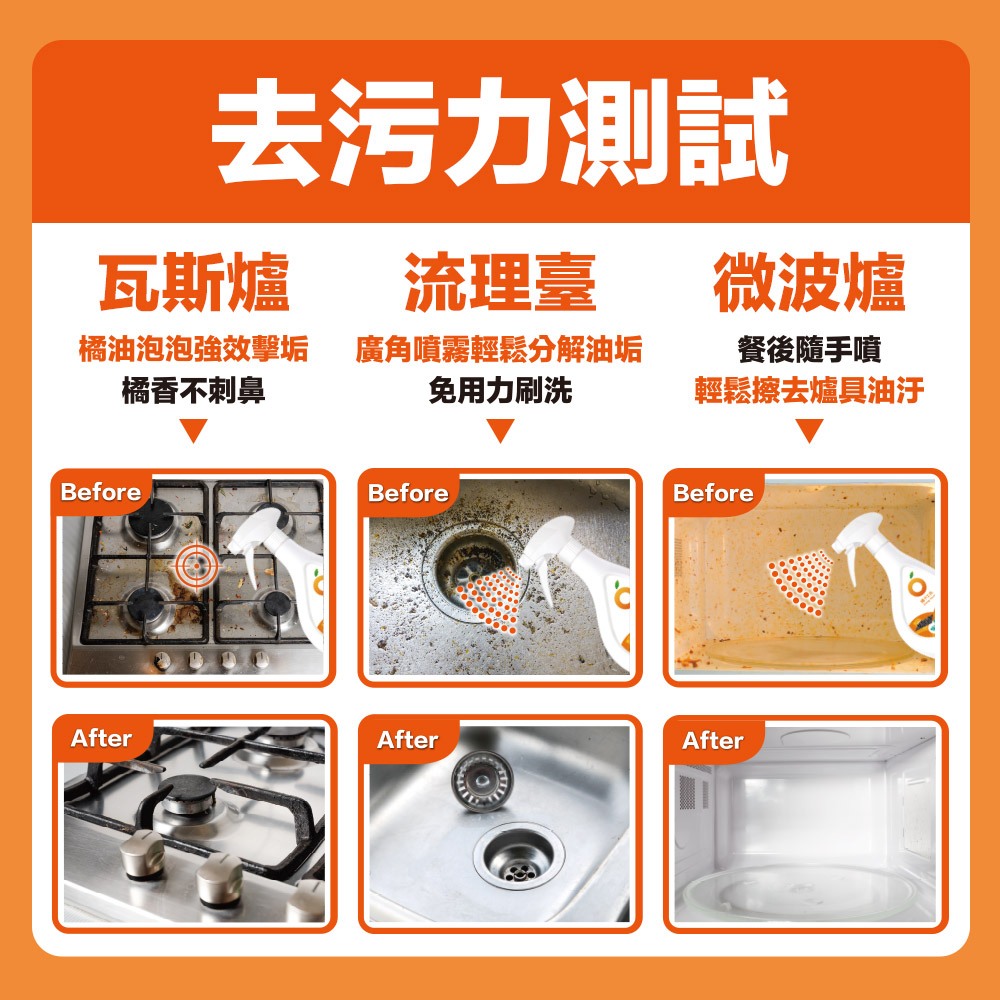 去污力測試

瓦斯爐

橘油泡泡強效擊垢
橘香不刺鼻

Before

After

流理臺

廣角噴霧輕鬆分解油垢
免用力刷洗

Before

After

微波爐

餐後隨手噴
輕鬆擦去爐具油汙

Before

After