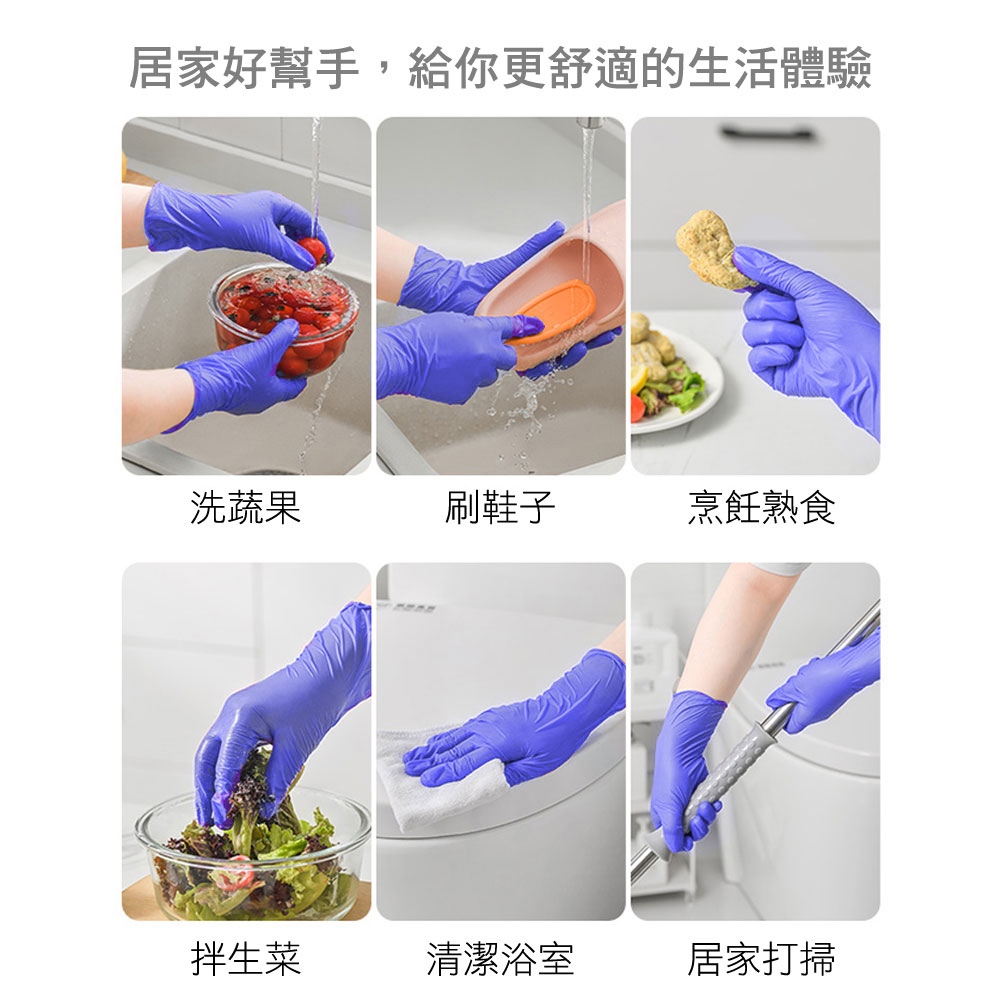 居家好幫手，給你更舒適的生活體驗

洗蔬果

刷鞋子

烹飪熟食

拌生菜

清潔浴室

居家打掃