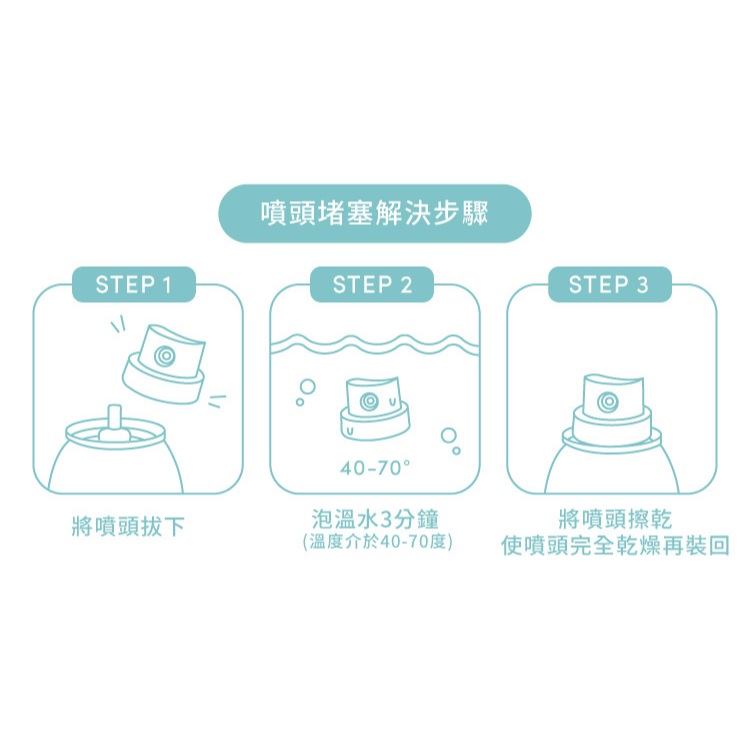 噴頭堵塞解決步驟

STEP 1

將噴頭拔下

STEP 2

40-70°

泡溫水3分鐘
(溫度介於40-70度)

STEP 3

將噴頭擦乾
使噴頭完全乾燥再裝回