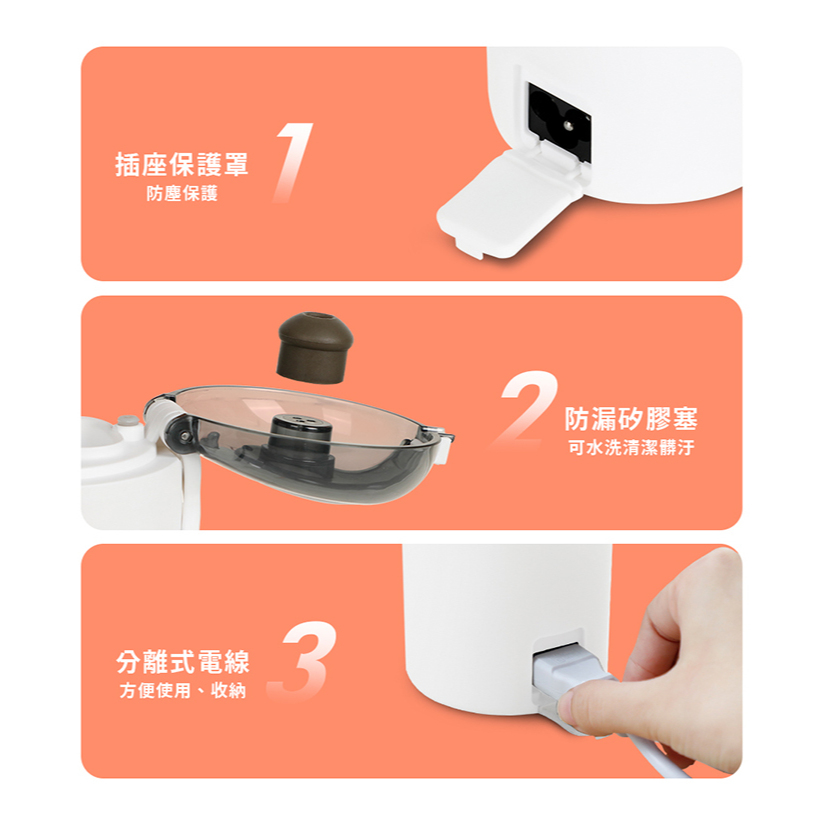 插座保護罩
防塵保護

1

2

防漏矽膠塞
可水洗清潔髒汙

分離式電線
方便使用、收納

3