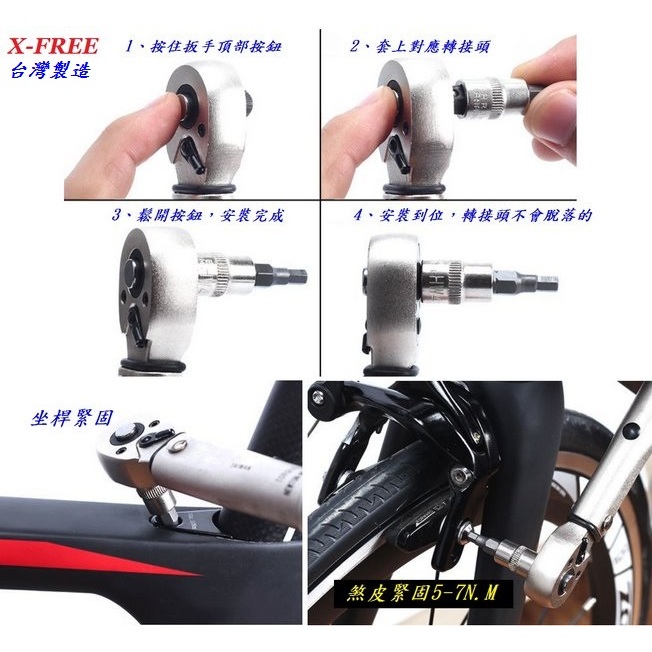 X-FREE
台灣製造

1、按住扳手頂部按鈕

2、套上對應轉接頭

3、鬆開按鈕，安裝完成

4、安裝到位，轉接頭不會脫落的

坐桿緊固

煞皮緊固5-7N.M