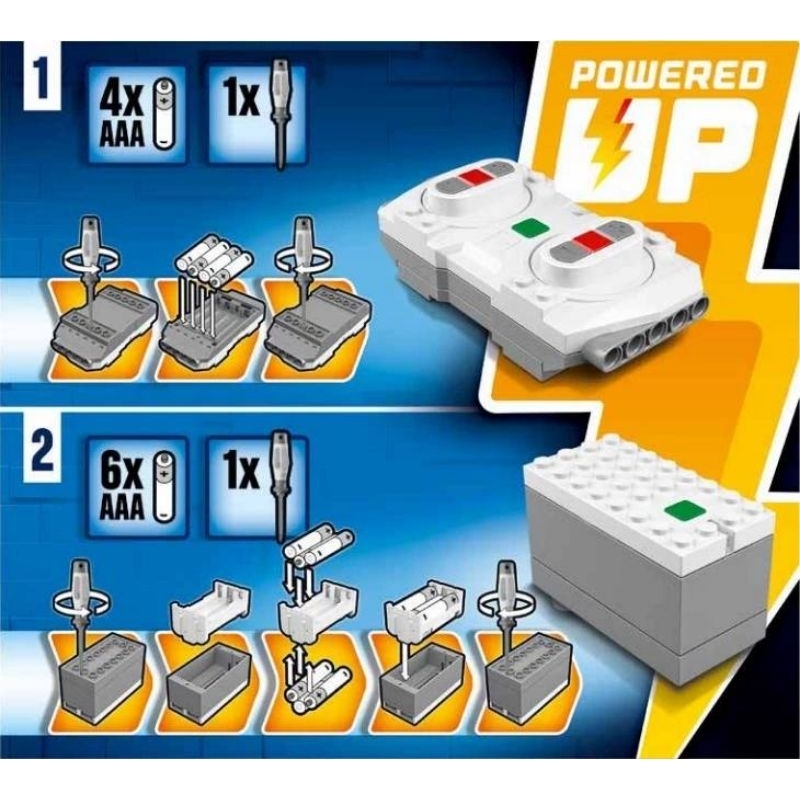 1

4x AAA

1x

POWERED UP

2

6x AAA

1x