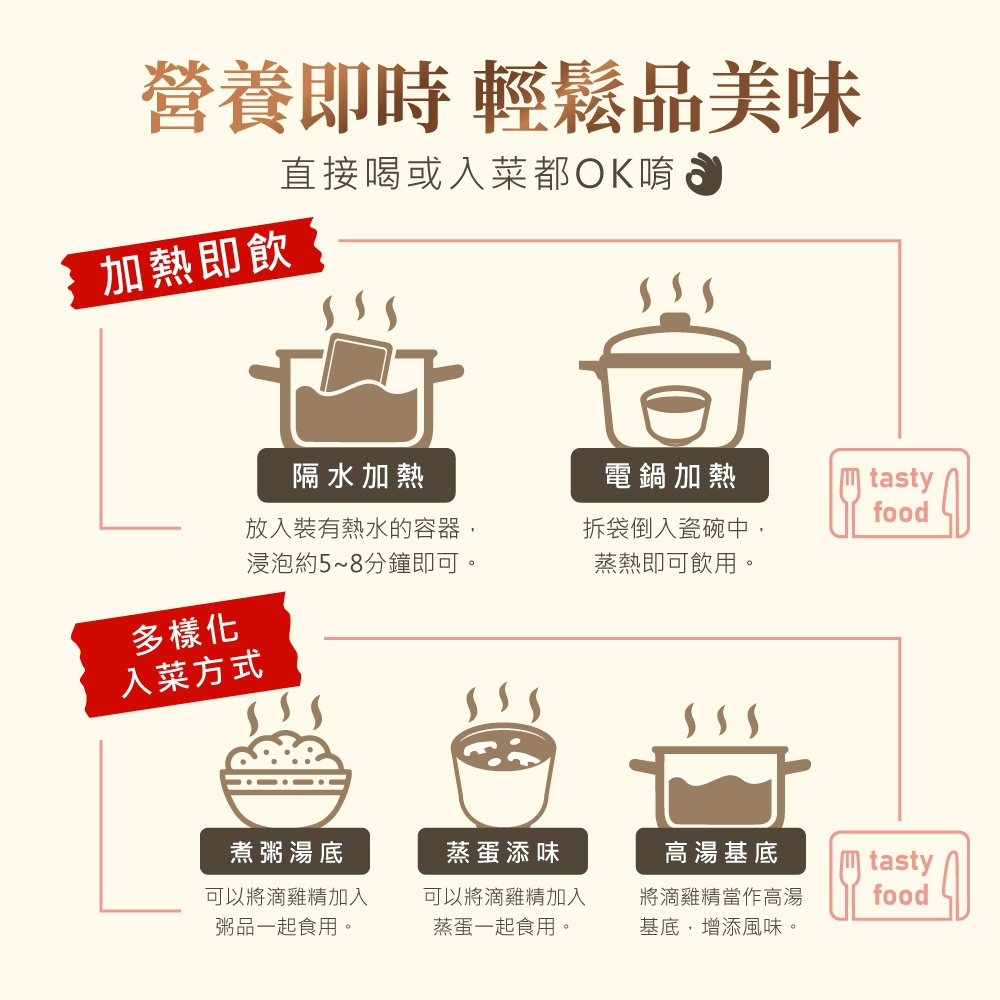 營養即時 輕鬆品美味
直接喝或入菜都OK唷

加熱即飲

隔水加熱
放入裝有熱水的容器，浸泡約5~8分鐘即可。

電鍋加熱
拆袋倒入瓷碗中，蒸熱即可飲用。

tasty food

多樣化入菜方式

煮粥湯底
可以將滴雞精加入粥品一起食用。

蒸蛋添味
可以將滴雞精加入蒸蛋一起食用。

高湯基底
將滴雞精當作高湯基底，增添風味。

tasty food