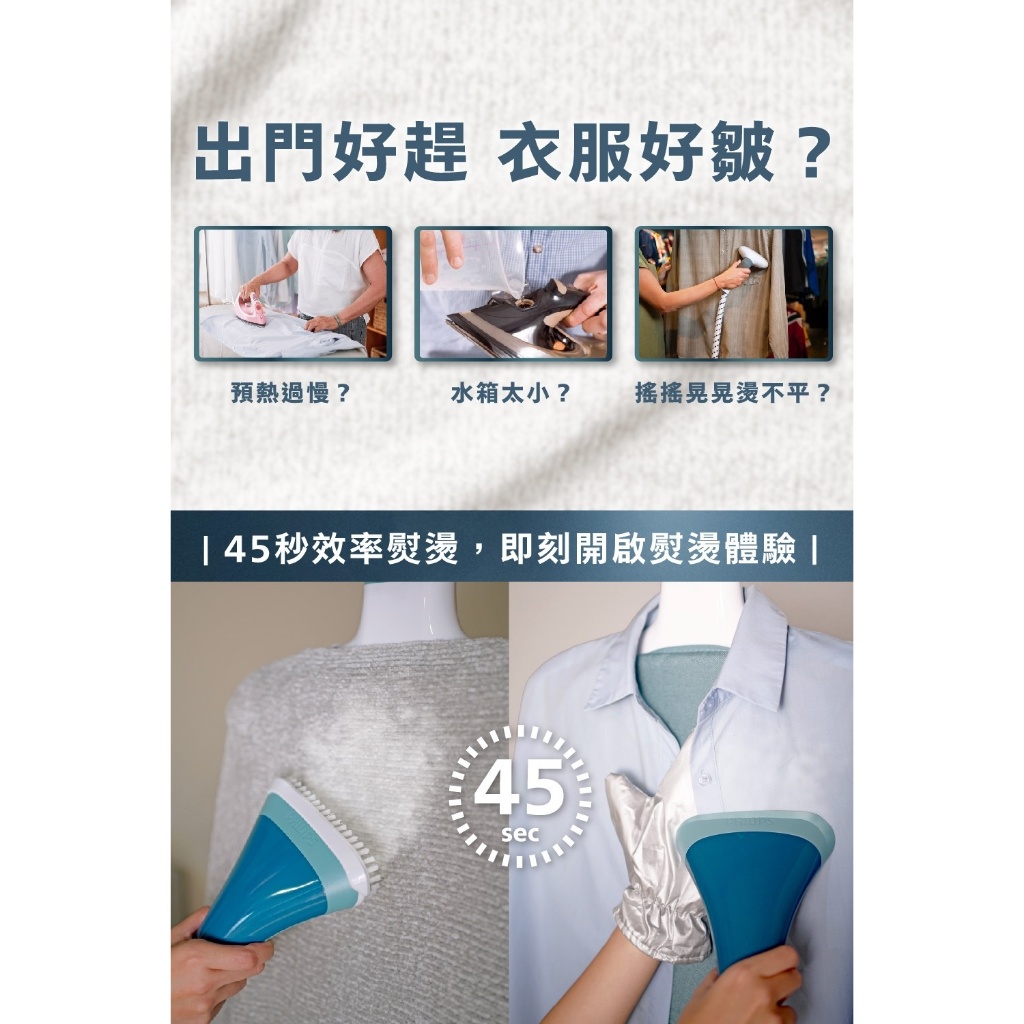 出門好趕 衣服好皺？

預熱過慢？

水箱太小？

搖搖晃晃燙不平？

| 45秒效率熨燙，即刻開啟熨燙體驗 |

45
sec