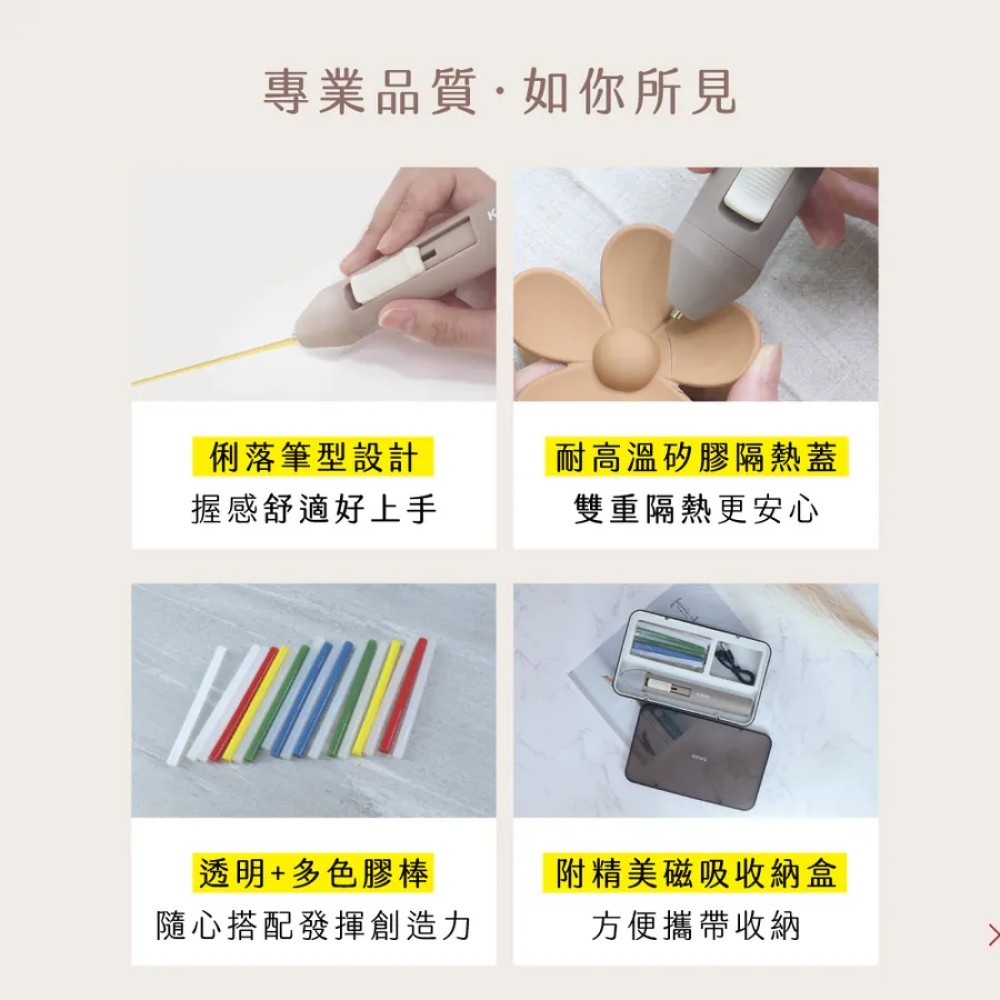 專業品質·如你所見

俐落筆型設計
握感舒適好上手

耐高溫矽膠隔熱蓋
雙重隔熱更安心

透明+多色膠棒
隨心搭配發揮創造力

附精美磁吸收納盒
方便攜帶收納