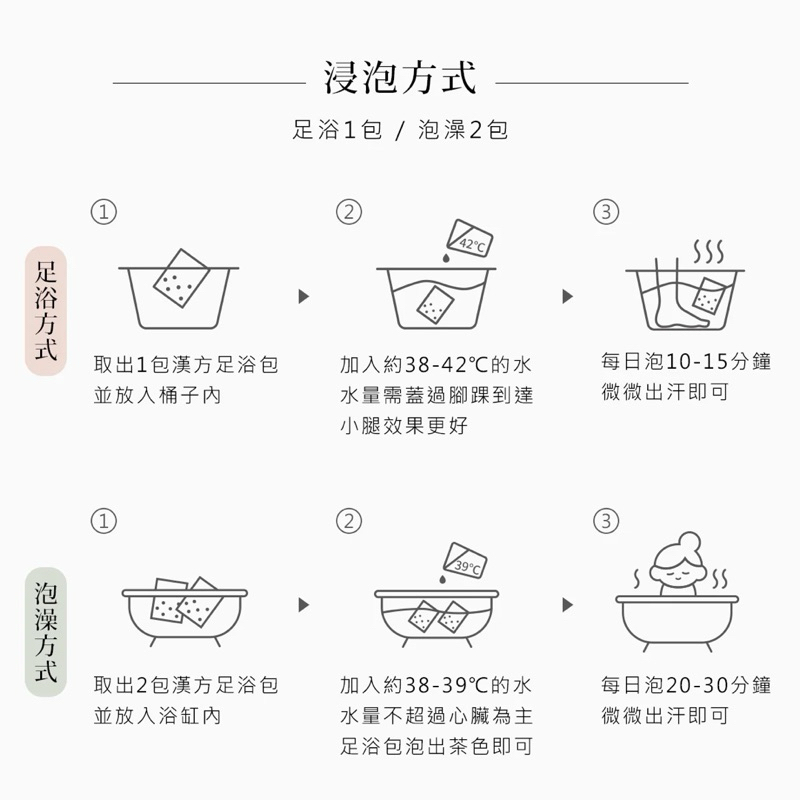 浸泡方式

足浴1包 / 泡澡2包

足浴方式

①

取出1包漢方足浴包
並放入桶子內

②

42℃

加入約38-42℃的水
水量需蓋過腳踝到達
小腿效果更好

③

每日泡10-15分鐘
微微出汗即可

泡澡方式

①

取出2包漢方足浴包
並放入浴缸內

②

39℃

加入約38-39℃的水
水量不超過心臟為主
足浴包泡出茶色即可

③

每日泡20-30分鐘
微微出汗即可