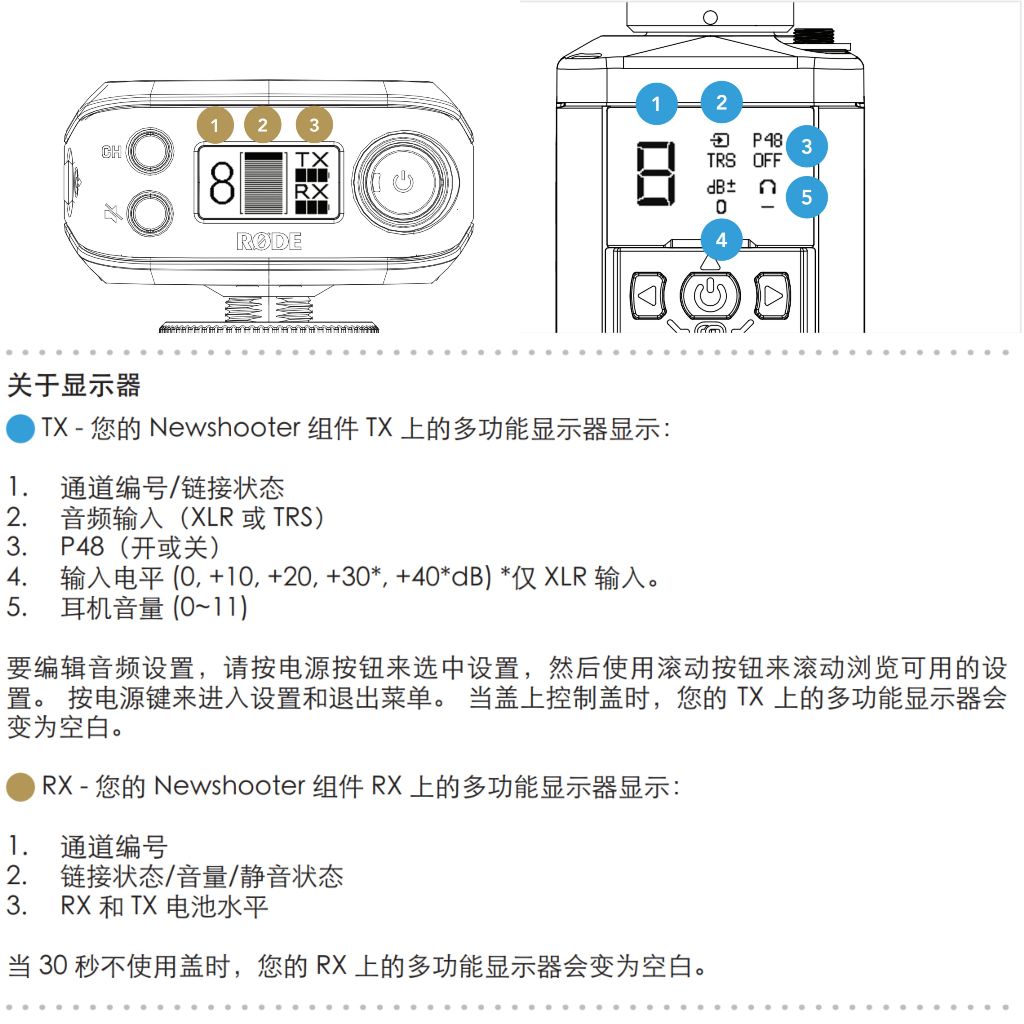 1 2 3

CH

8

TX
RX

RØDE

1 2

8

TRS
P48
OFF
3

dB±
0
5

4

关于显示器

TX - 您的 Newshooter 组件 TX 上的多功能显示器显示：

1. 通道编号/链接状态
2. 音频输入（XLR 或 TRS）
3. P48（开或关）
4. 输入电平 (0, +10, +20, +30*, +40*dB) *仅 XLR 输入。
5. 耳机音量 (0~11)

要编辑音频设置，请按电源按钮来选中设置，然后使用滚动按钮来滚动浏览可用的设置。 按电源键来进入设置和退出菜单。 当盖上控制盖时，您的 TX 上的多功能显示器会变为空白。

RX - 您的 Newshooter 组件 RX 上的多功能显示器显示：

1. 通道编号
2. 链接状态/音量/静音状态
3. RX 和 TX 电池水平

当 30 秒不使用盖时，您的 RX 上的多功能显示器会变为空白。