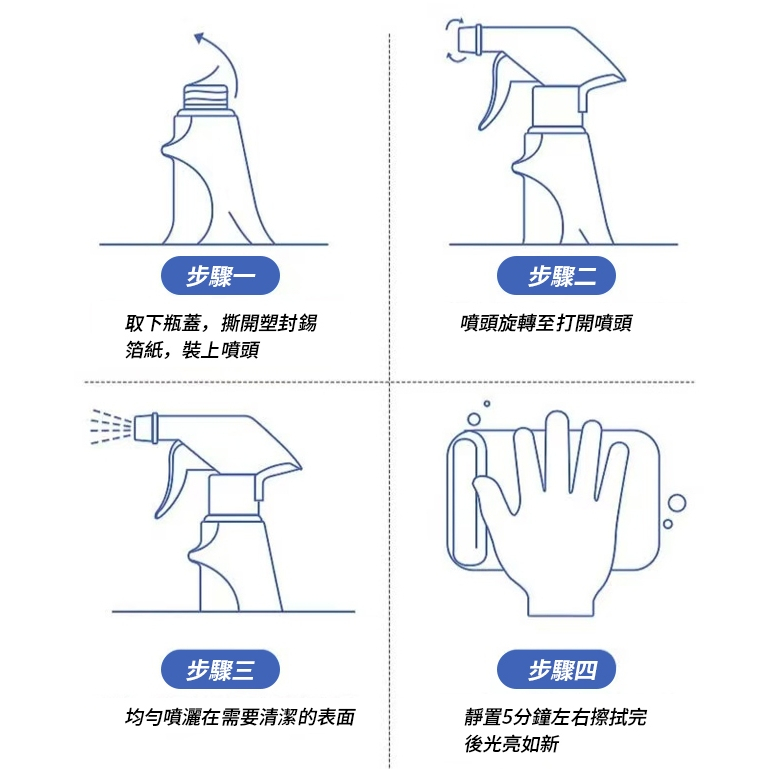 步驟一

取下瓶蓋，撕開塑封錫箔紙，裝上噴頭

步驟二

噴頭旋轉至打開噴頭

步驟三

均勻噴灑在需要清潔的表面

步驟四

靜置5分鐘左右擦拭完後光亮如新