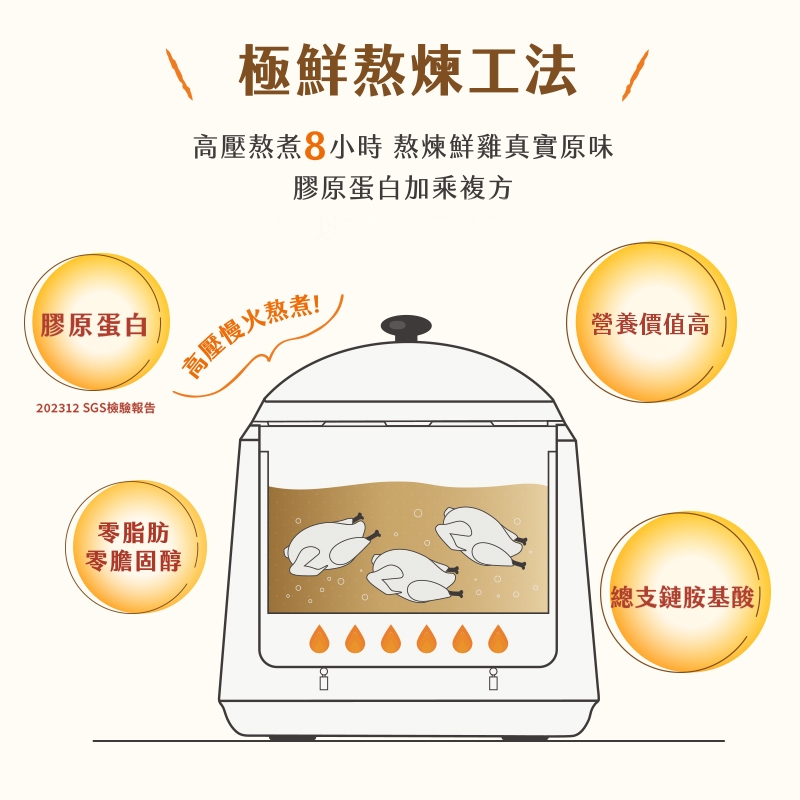 極鮮熬煉工法

高壓熬煮8小時 熬煉鮮雞真實原味
膠原蛋白加乘複方

膠原蛋白

202312 SGS檢驗報告

高壓慢火熬煮!

營養價值高

零脂肪
零膽固醇

總支鏈胺基酸