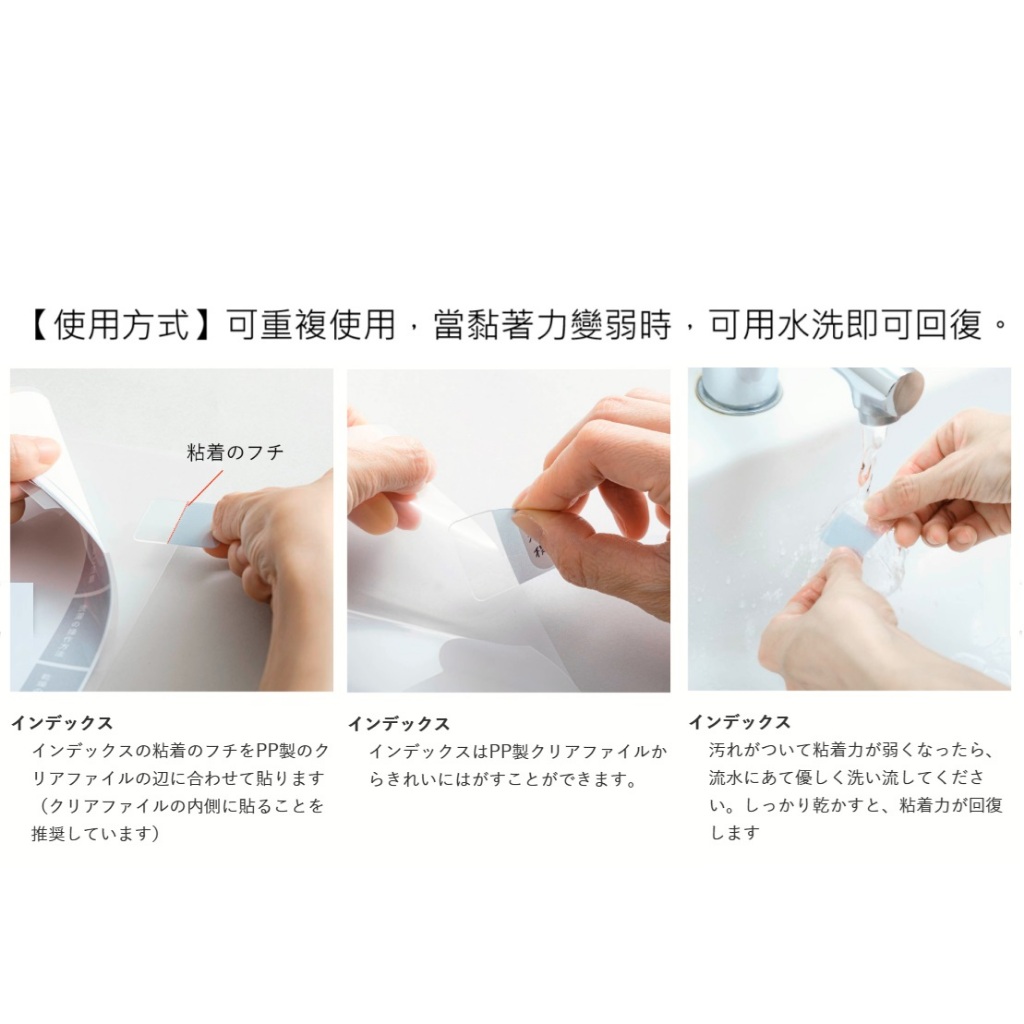 【使用方式】可重複使用，當黏著力變弱時，可用水洗即可回復。

粘着のフチ

インデックス
インデックスの粘着のフチをPP製のクリアファイルの辺に合わせて貼ります（クリアファイルの内側に貼ることを推奨しています）

インデックス
インデックスはPP製クリアファイルからきれいにはがすことができます。

インデックス
汚れがついて粘着力が弱くなったら、流水にあて優しく洗い流してください。しっかり乾かすと、粘着力が回復します