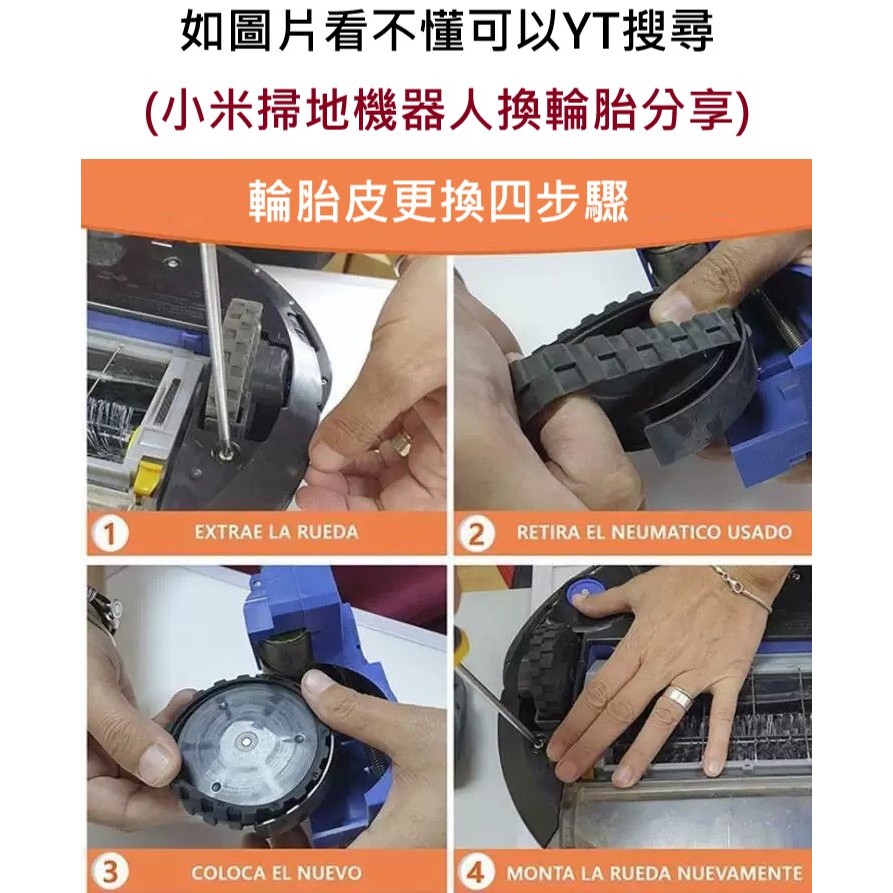 如圖片看不懂可以YT搜尋

(小米掃地機器人換輪胎分享)

輪胎皮更換四步驟

1 EXTRAE LA RUEDA

2 RETIRA EL NEUMATICO USADO

3 COLOCA EL NUEVO

4 MONTA LA RUEDA NUEVAMENTE