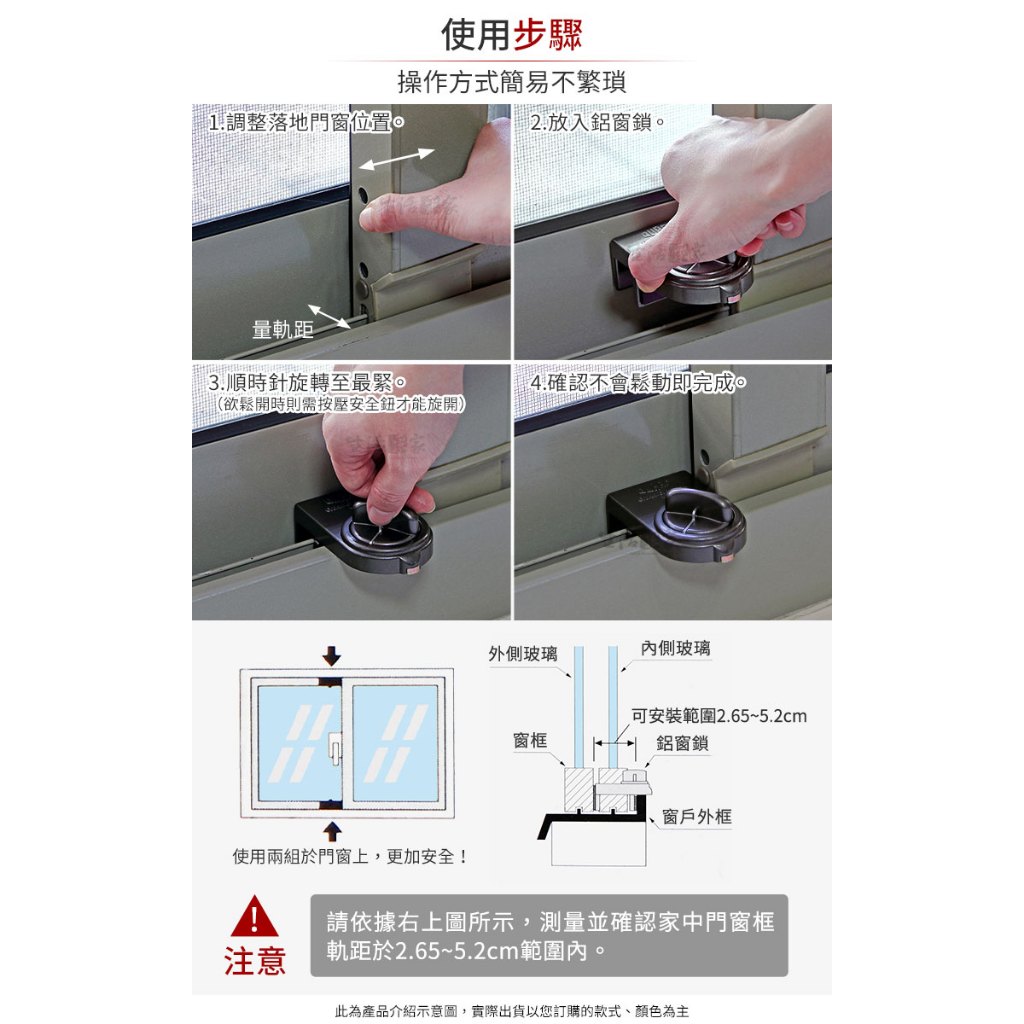 使用步驟

操作方式簡易不繁瑣

1.調整落地門窗位置。

量軌距

2.放入鋁窗鎖。

3.順時針旋轉至最緊。
(欲鬆開時則需按壓安全鈕才能旋開)

4.確認不會鬆動即完成。

使用兩組於門窗上，更加安全！

外側玻璃

內側玻璃

可安裝範圍2.65~5.2cm

窗框

鋁窗鎖

窗戶外框

注意

請依據右上圖所示，測量並確認家中門窗框軌距於2.65~5.2cm範圍內。

此為產品介紹示意圖，實際出貨以您訂購的款式、顏色為主