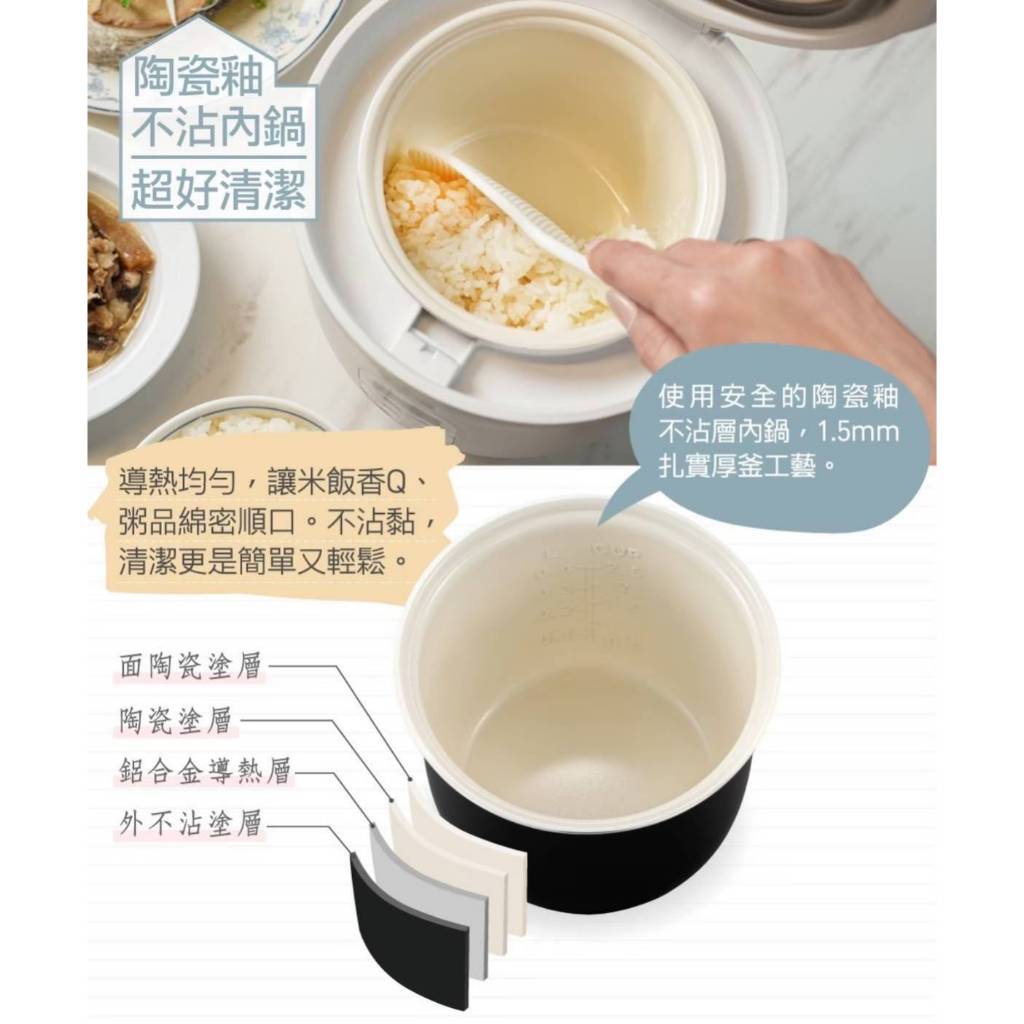 陶瓷釉
不沾內鍋
超好清潔

使用安全的陶瓷釉不沾層內鍋，1.5mm扎實厚釜工藝。

導熱均勻，讓米飯香Q、粥品綿密順口。不沾黏，清潔更是簡單又輕鬆。

面陶瓷塗層
陶瓷塗層
鋁合金導熱層
外不沾塗層