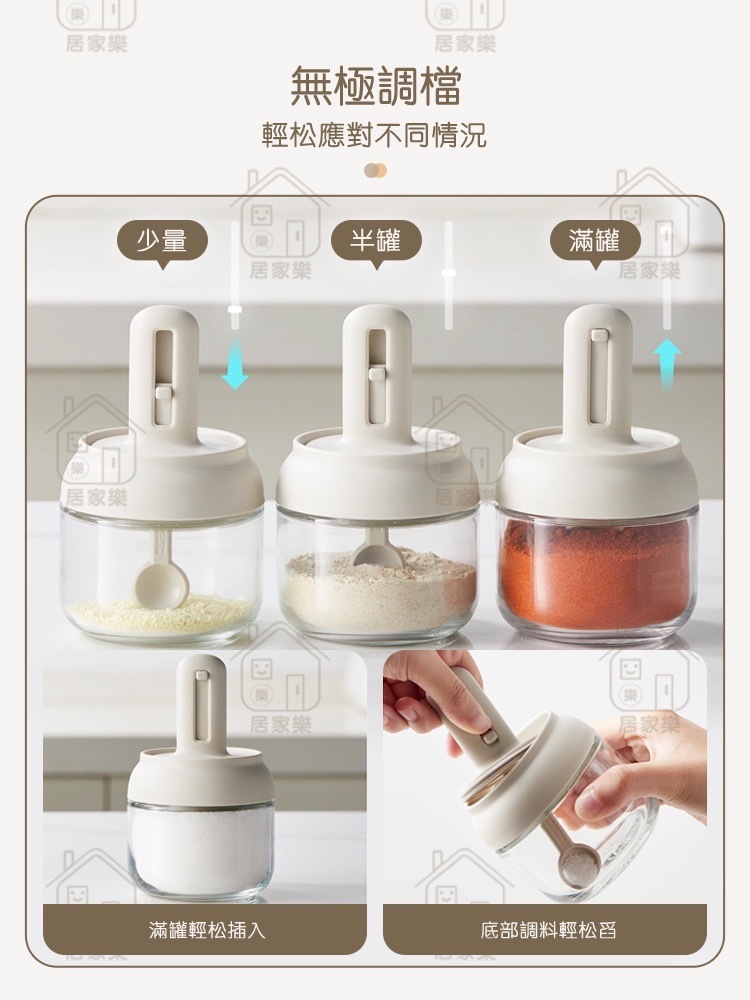 居家樂 居家樂

無極調檔

輕松應對不同情況

少量 半罐 滿罐

居家樂 居家樂 居家樂 居家樂 居家樂 居家樂

滿罐輕松插入

底部調料輕松舀