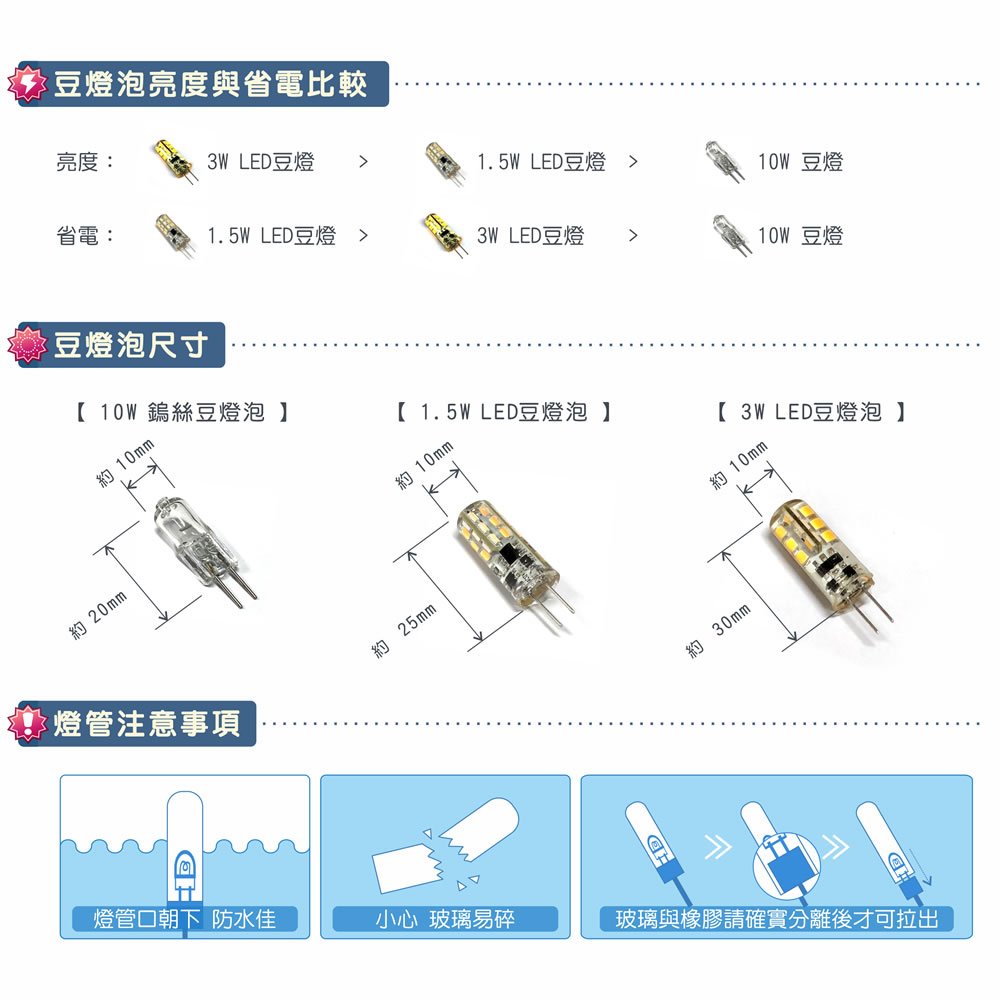 豆燈泡亮度與省電比較

亮度： 3W LED豆燈 > 1.5W LED豆燈 > 10W 豆燈

省電： 1.5W LED豆燈 > 3W LED豆燈 > 10W 豆燈

豆燈泡尺寸

【 10W 鎢絲豆燈泡 】

約 10mm

約 20mm

【 1.5W LED豆燈泡 】

約 10mm

約 25mm

【 3W LED豆燈泡 】

約 10mm

約 30mm

燈管注意事項

燈管口朝下 防水佳

小心 玻璃易碎

玻璃與橡膠請確實分離後才可拉出