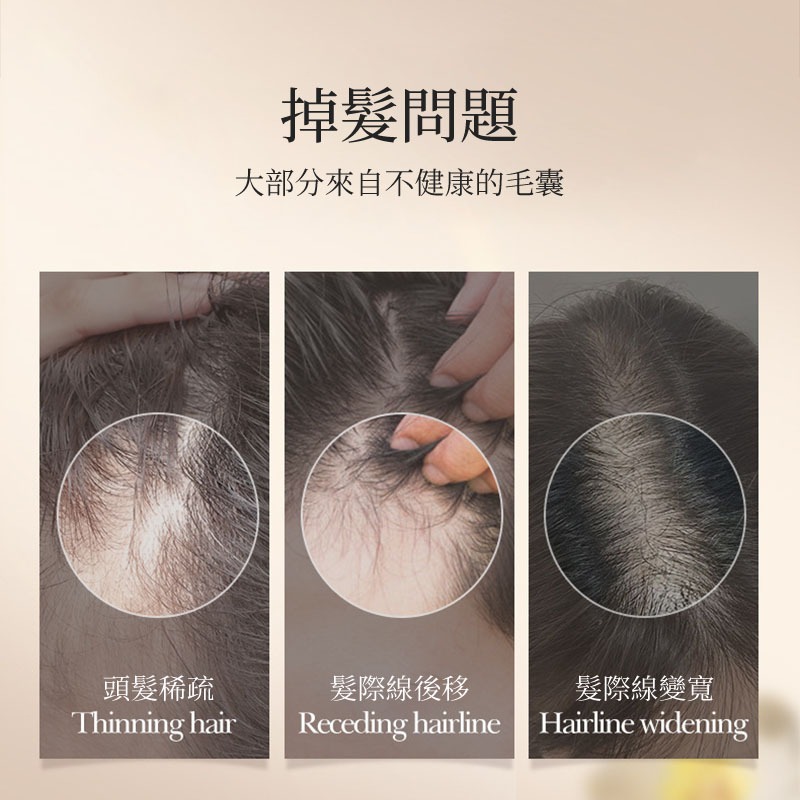 掉髮問題

大部分來自不健康的毛囊

頭髮稀疏
Thinning hair

髮際線後移
Receding hairline

髮際線變寬
Hairline widening