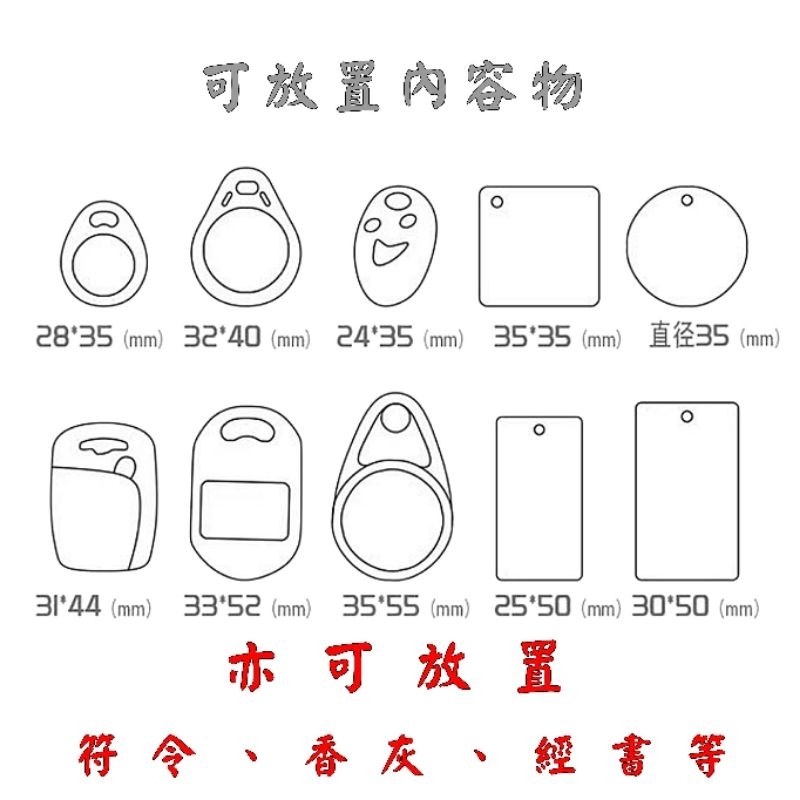 可放置內容物

28*35 (mm) 32*40 (mm) 24*35 (mm) 35*35 (mm) 直径35 (mm)

31*44 (mm) 33*52 (mm) 35*55 (mm) 25*50 (mm) 30*50 (mm)

亦可放置

符令、香灰、經書等