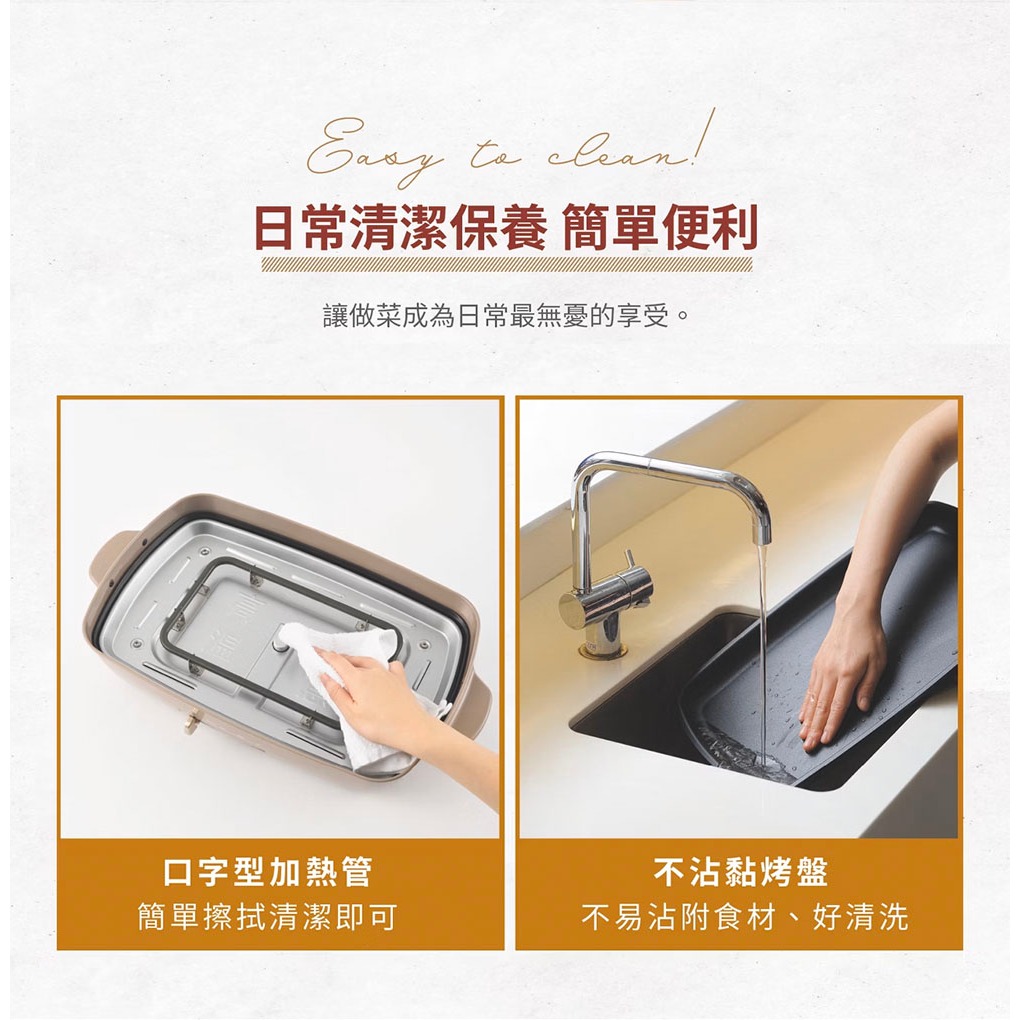 Easy to clean!

日常清潔保養 簡單便利

讓做菜成為日常最無憂的享受。

口字型加熱管
簡單擦拭清潔即可

不沾黏烤盤
不易沾附食材、好清洗