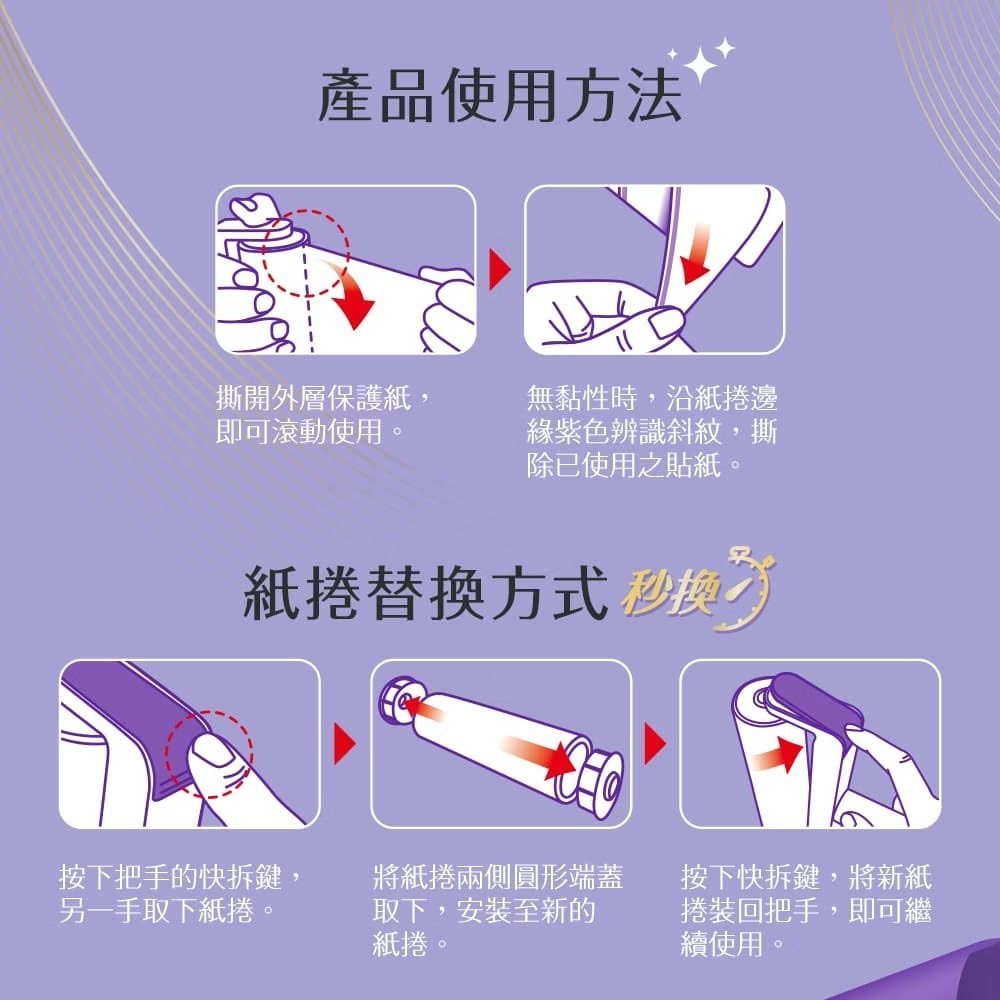 產品使用方法

撕開外層保護紙，即可滾動使用。

無黏性時，沿紙捲邊緣紫色辨識斜紋，撕除已使用之貼紙。

紙捲替換方式 秒換

按下把手的快拆鍵，另一手取下紙捲。

將紙捲兩側圓形端蓋取下，安裝至新的紙捲。

按下快拆鍵，將新紙捲裝回把手，即可繼續使用。