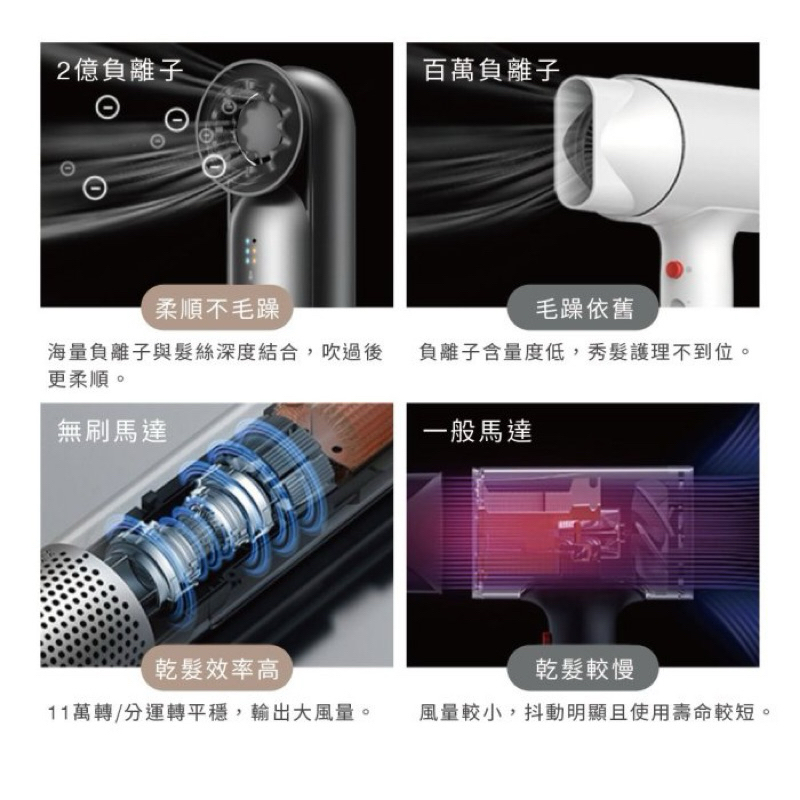 2億負離子

柔順不毛躁

海量負離子與髮絲深度結合，吹過後更柔順。

百萬負離子

毛躁依舊

負離子含量度低，秀髮護理不到位。

無刷馬達

乾髮效率高

11萬轉/分運轉平穩，輸出大風量。

一般馬達

乾髮較慢

風量較小，抖動明顯且使用壽命較短。