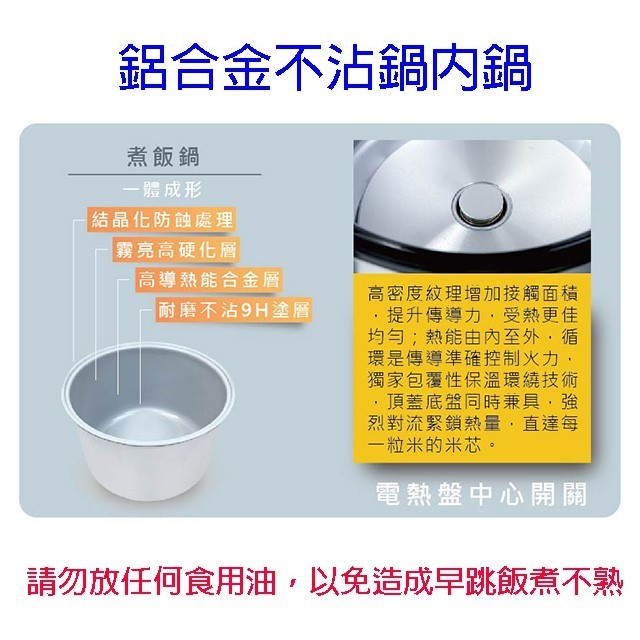 鋁合金不沾鍋內鍋

煮飯鍋

一體成形

結晶化防蝕處理

霧亮高硬化層

高導熱能合金層

耐磨不沾9H塗層

高密度紋理增加接觸面積，提升傳導力，受熱更佳均勻；熱能由內至外，循環是傳導準確控制火力，獨家包覆性保溫環繞技術，頂蓋底盤同時兼具，強烈對流緊鎖熱量，直達每一粒米的米芯。

電熱盤中心開關

請勿放任何食用油，以免造成早跳飯煮不熟