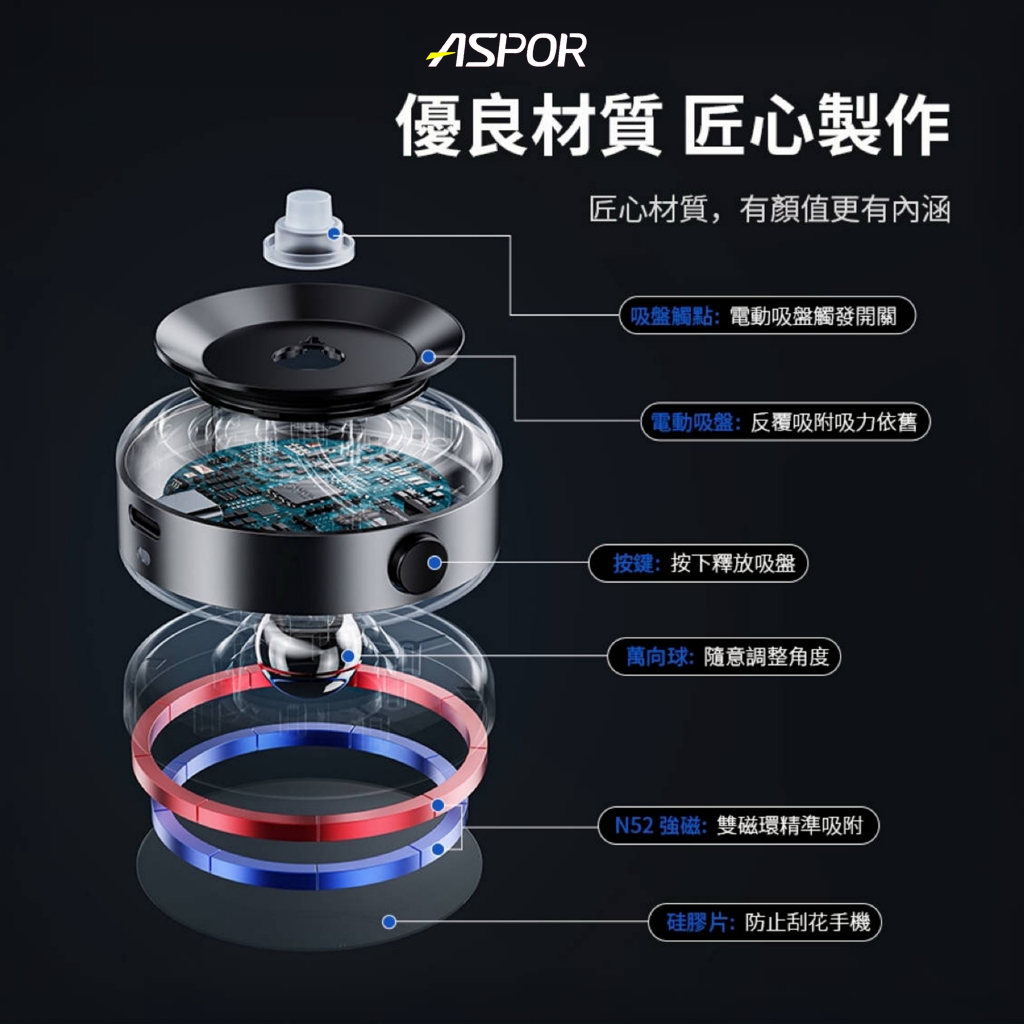 ASPOR

優良材質 匠心製作

匠心材質，有顏值更有內涵

吸盤觸點: 電動吸盤觸發開關

電動吸盤: 反覆吸附吸力依舊

按鍵: 按下釋放吸盤

萬向球: 隨意調整角度

N52 強磁: 雙磁環精準吸附

硅膠片: 防止刮花手機