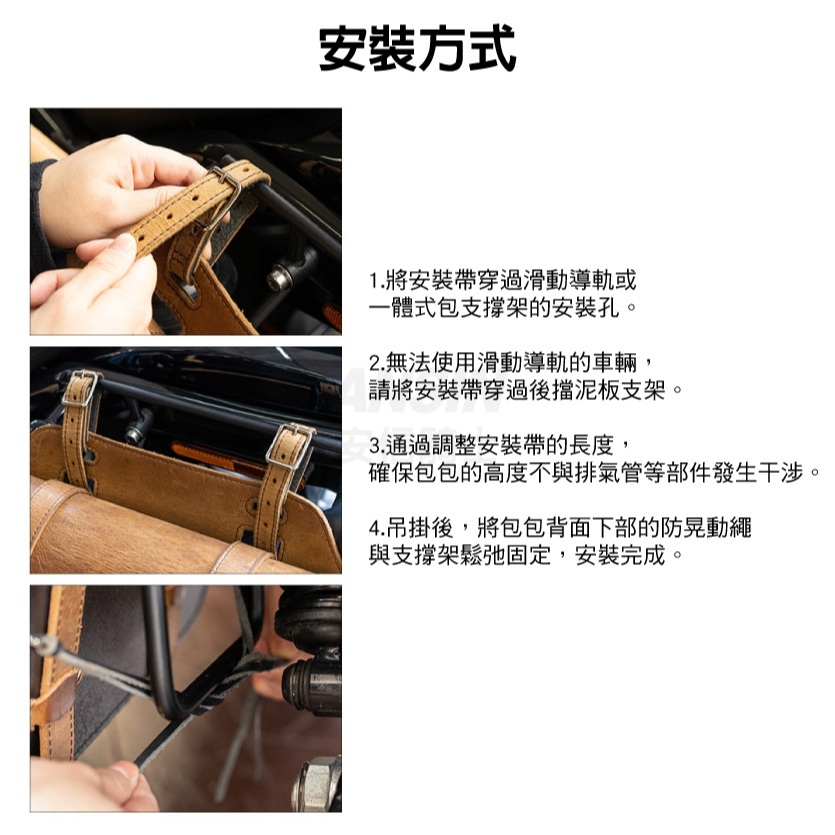 安裝方式

1.將安裝帶穿過滑動導軌或一體式包支撐架的安裝孔。

2.無法使用滑動導軌的車輛，請將安裝帶穿過後擋泥板支架。

3.通過調整安裝帶的長度，確保包包的高度不與排氣管等部件發生干涉。

4.吊掛後，將包包背面下部的防晃動繩與支撐架鬆弛固定，安裝完成。