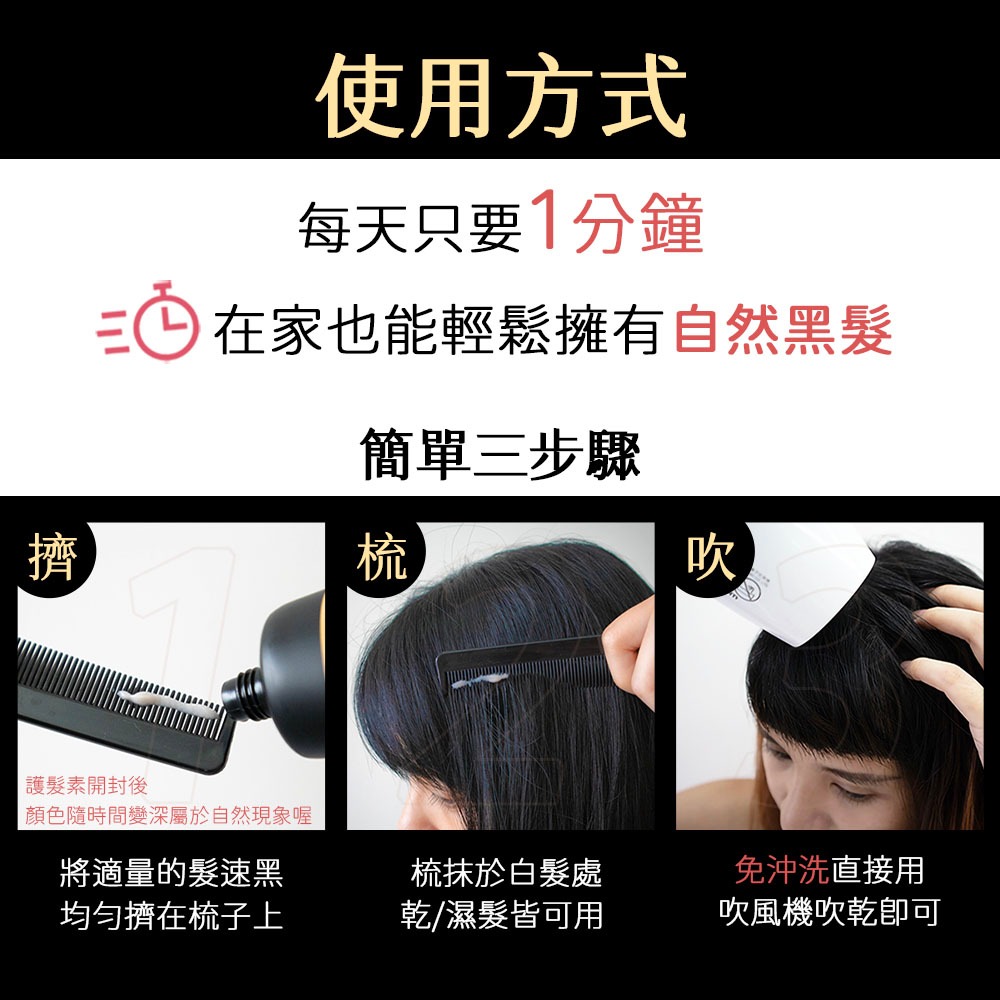 使用方式

每天只要1分鐘

在家也能輕鬆擁有自然黑髮

簡單三步驟

擠

護髮素開封後
顏色隨時間變深屬於自然現象喔

將適量的髮速黑
均勻擠在梳子上

梳

梳抹於白髮處
乾/濕髮皆可用

吹

免沖洗直接用
吹風機吹乾即可