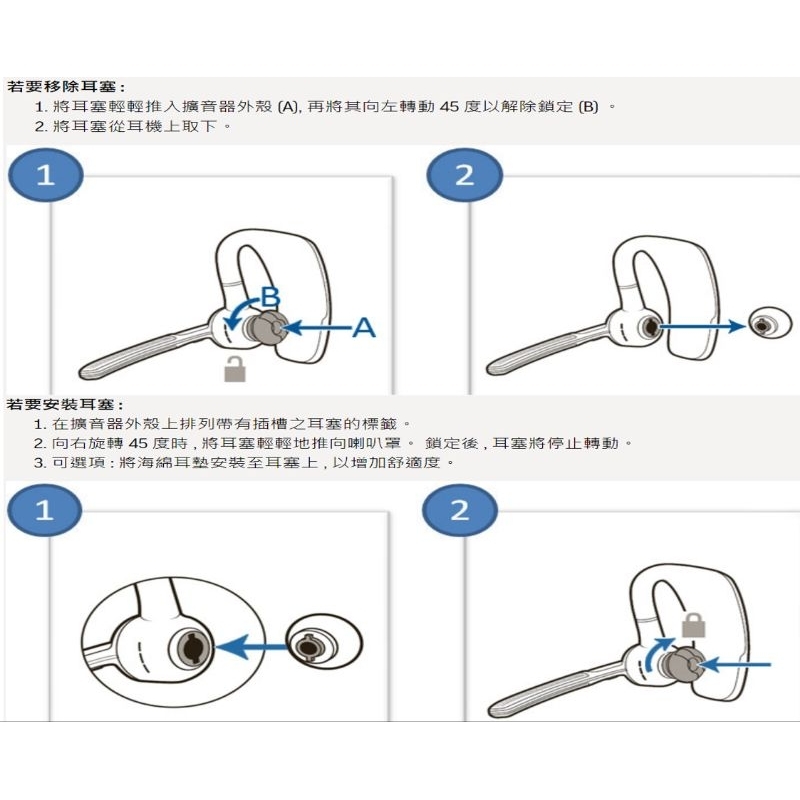 若要移除耳塞：
1. 將耳塞輕輕推入擴音器外殼 (A), 再將其向左轉動 45 度以解除鎖定 (B) 。
2. 將耳塞從耳機上取下。

1

B

A

2

若要安裝耳塞：
1. 在擴音器外殼上排列帶有插槽之耳塞的標籤。
2. 向右旋轉 45 度時，將耳塞輕輕地推向喇叭罩。 鎖定後，耳塞將停止轉動。
3. 可選項：將海綿耳墊安裝至耳塞上，以增加舒適度。

1

2