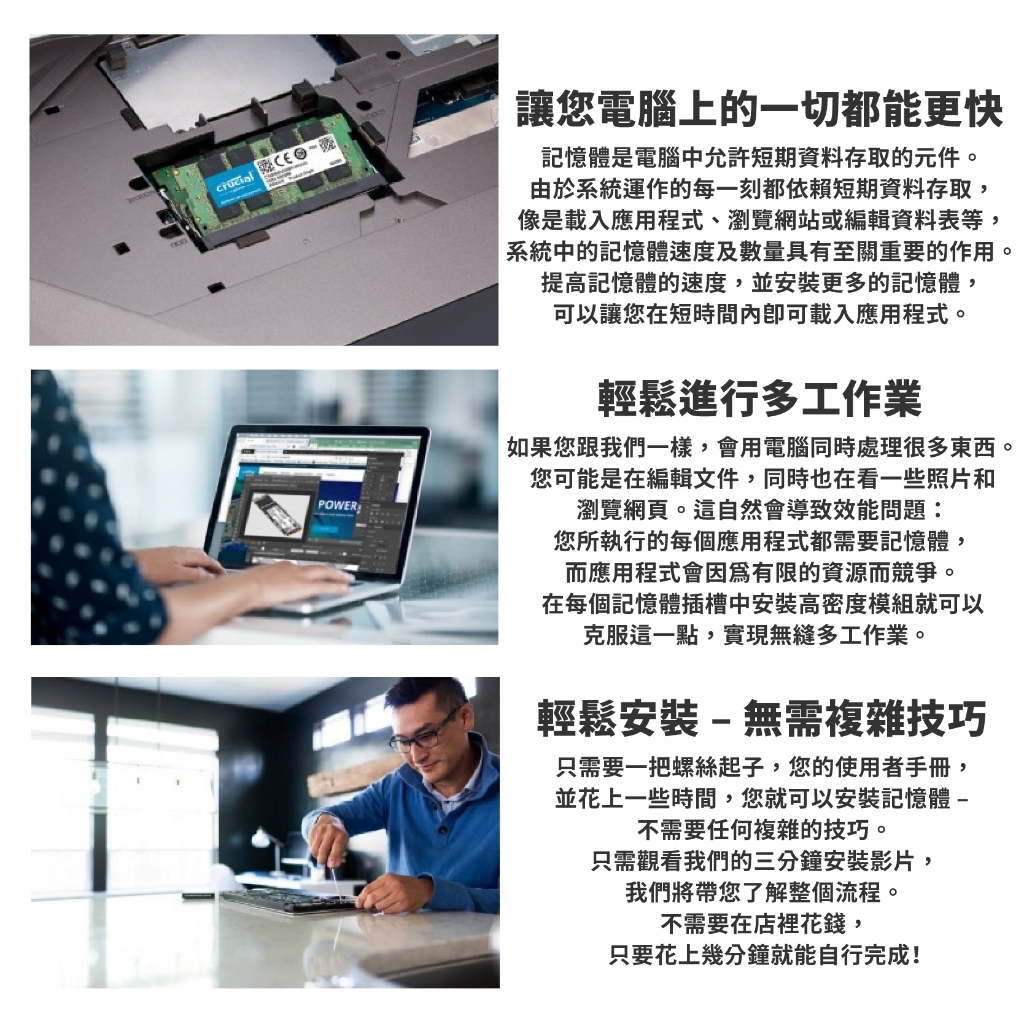 crucial

讓您電腦上的一切都能更快

記憶體是電腦中允許短期資料存取的元件。
由於系統運作的每一刻都依賴短期資料存取，
像是載入應用程式、瀏覽網站或編輯資料表等，
系統中的記憶體速度及數量具有至關重要的作用。
提高記憶體的速度，並安裝更多的記憶體，
可以讓您在短時間內即可載入應用程式。

POWER

輕鬆進行多工作業

如果您跟我們一樣，會用電腦同時處理很多東西。
您可能是在編輯文件，同時也在看一些照片和
瀏覽網頁。這自然會導致效能問題：
您所執行的每個應用程式都需要記憶體，
而應用程式會因爲有限的資源而競爭。
在每個記憶體插槽中安裝高密度模組就可以
克服這一點，實現無縫多工作業。

輕鬆安裝 – 無需複雜技巧

只需要一把螺絲起子，您的使用者手冊，
並花上一些時間，您就可以安裝記憶體 –
不需要任何複雜的技巧。
只需觀看我們的三分鐘安裝影片，
我們將帶您了解整個流程。
不需要在店裡花錢，
只要花上幾分鐘就能自行完成！