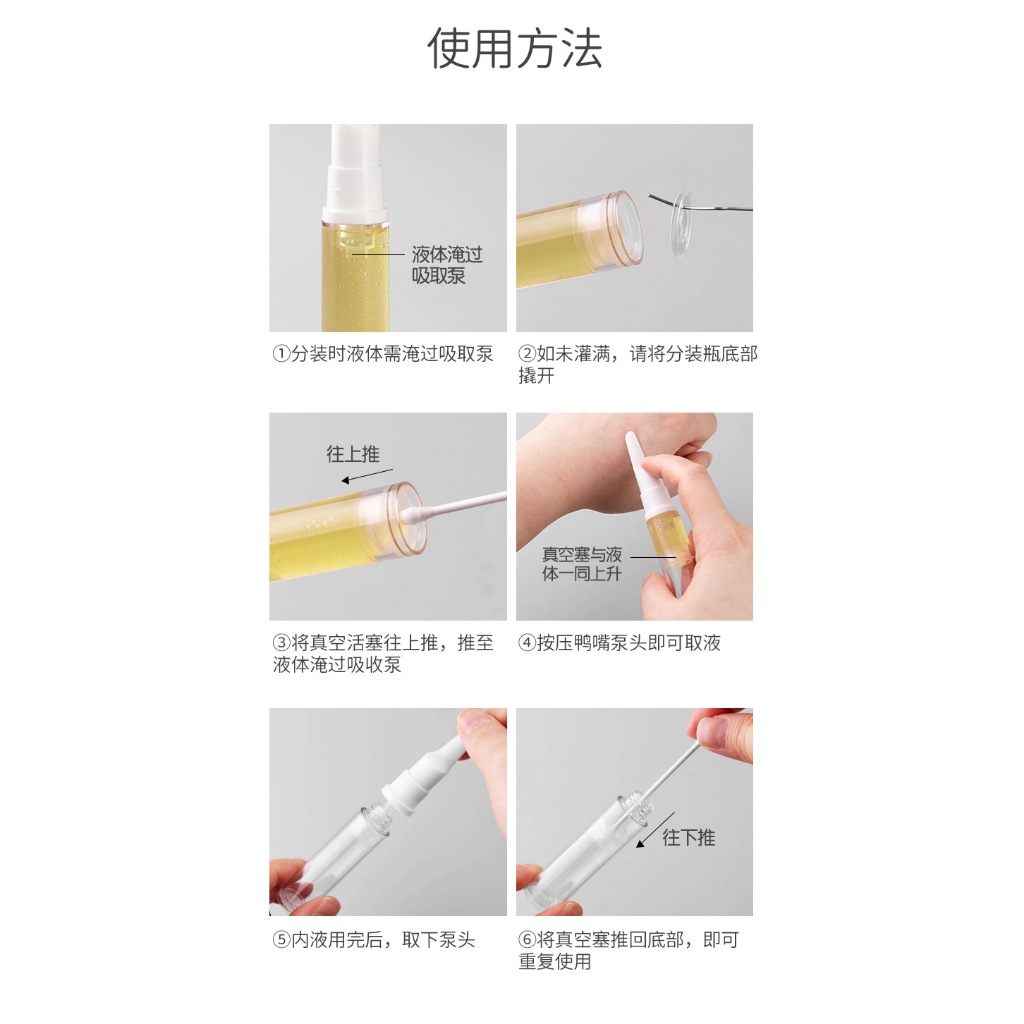 使用方法

液体淹过吸取泵

①分装时液体需淹过吸取泵

②如未灌满，请将分装瓶底部撬开

往上推

③将真空活塞往上推，推至液体淹过吸收泵

真空塞与液体一同上升

④按压鸭嘴泵头即可取液

⑤内液用完后，取下泵头

往下推

⑥将真空塞推回底部，即可重复使用