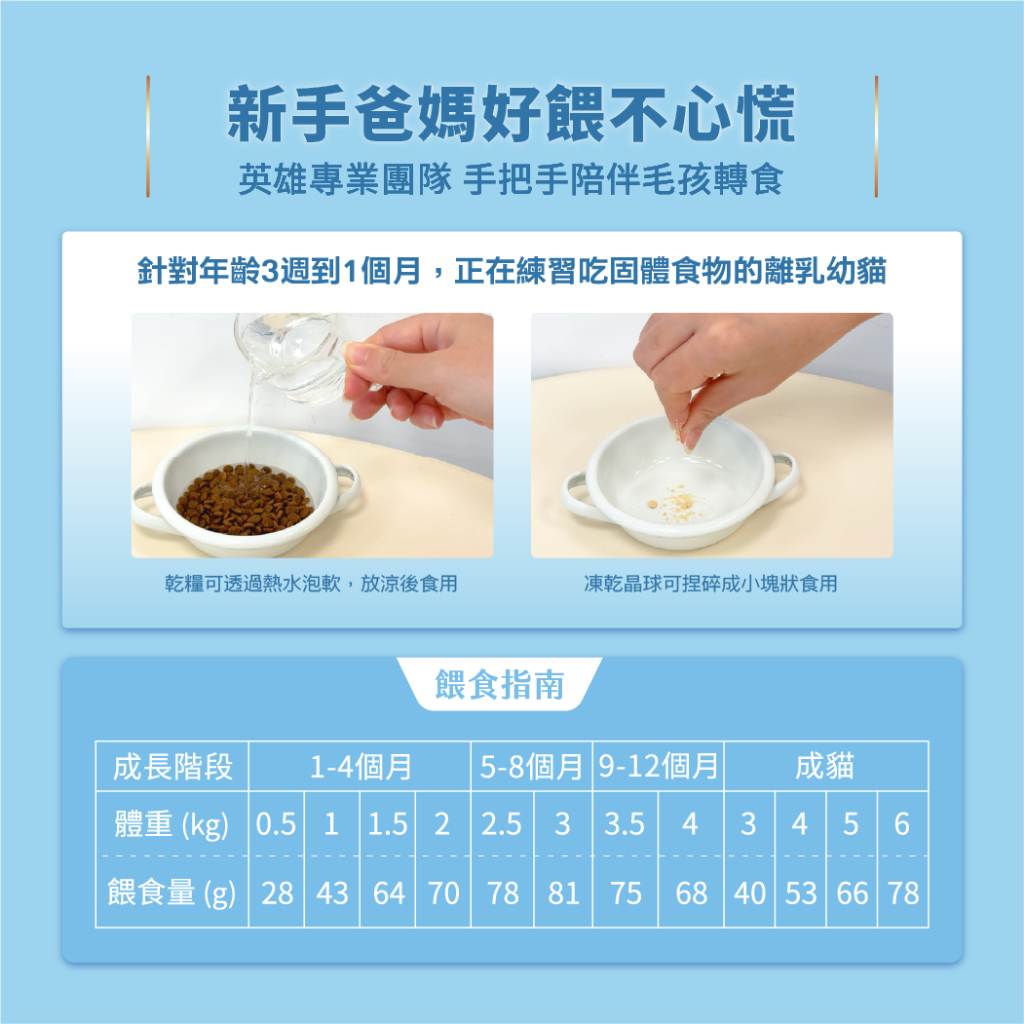 新手爸媽好餵不心慌

英雄專業團隊 手把手陪伴毛孩轉食

針對年齡3週到1個月，正在練習吃固體食物的離乳幼貓

乾糧可透過熱水泡軟，放涼後食用

凍乾晶球可捏碎成小塊狀食用

餵食指南

| 成長階段 | 1-4個月 | | | | 5-8個月 | | 9-12個月 | | 成貓 | | | |
|---|---|---|---|---|---|---|---|---|---|---|---|---|
| 體重 (kg) | 0.5 | 1 | 1.5 | 2 | 2.5 | 3 | 3.5 | 4 | 3 | 4 | 5 | 6 |
| 餵食量 (g) | 28 | 43 | 64 | 70 | 78 | 81 | 75 | 68 | 40 | 53 | 66 | 78 |