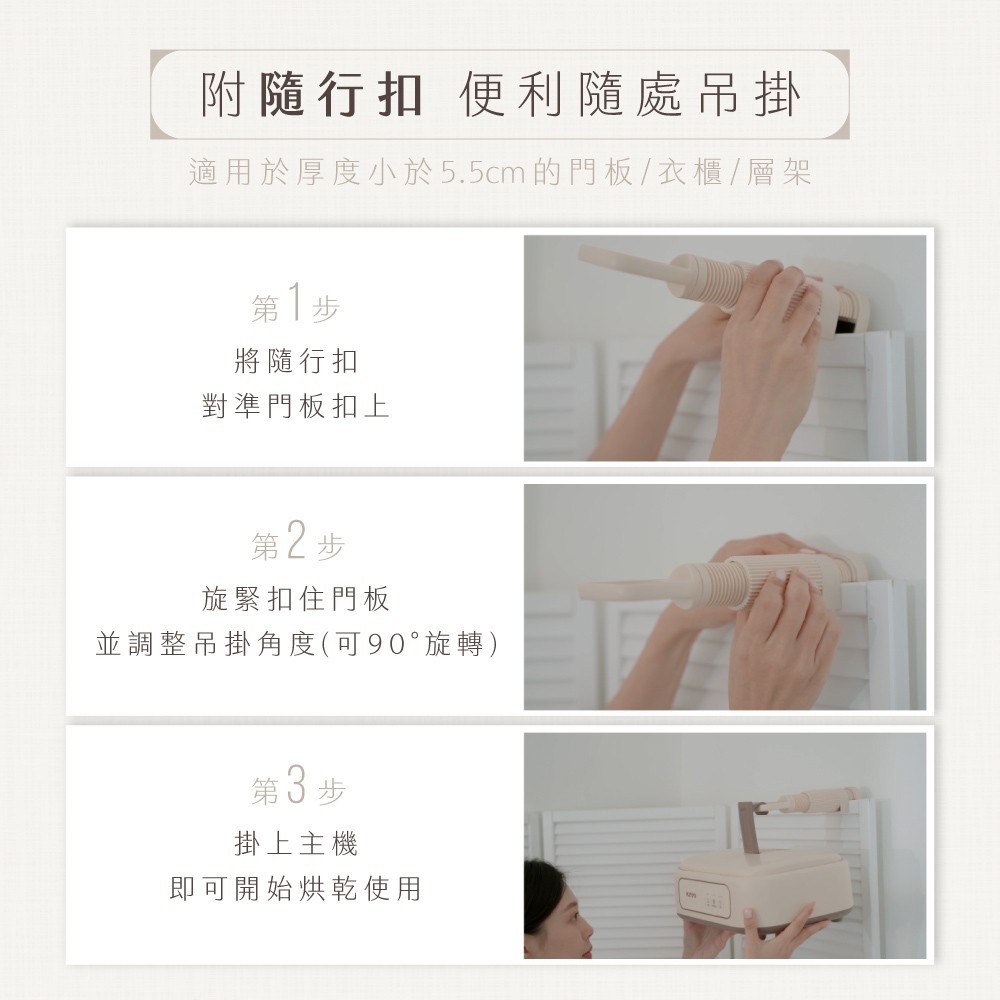 附隨行扣 便利隨處吊掛

適用於厚度小於5.5cm的門板/衣櫃/層架

第1步
將隨行扣
對準門板扣上

第2步
旋緊扣住門板
並調整吊掛角度(可90°旋轉)

第3步
掛上主機
即可開始烘乾使用