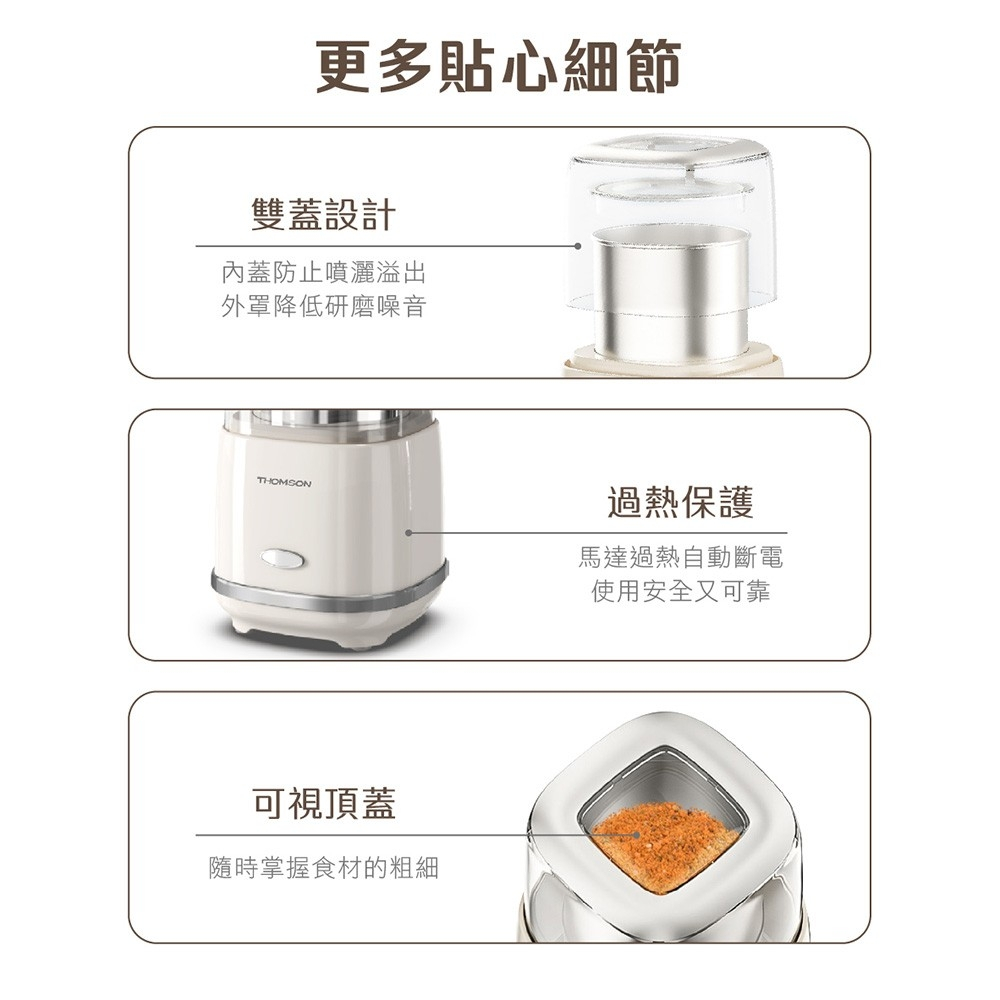 更多貼心細節

雙蓋設計

內蓋防止噴灑溢出
外罩降低研磨噪音

THOMSON

過熱保護

馬達過熱自動斷電
使用安全又可靠

可視頂蓋

隨時掌握食材的粗細