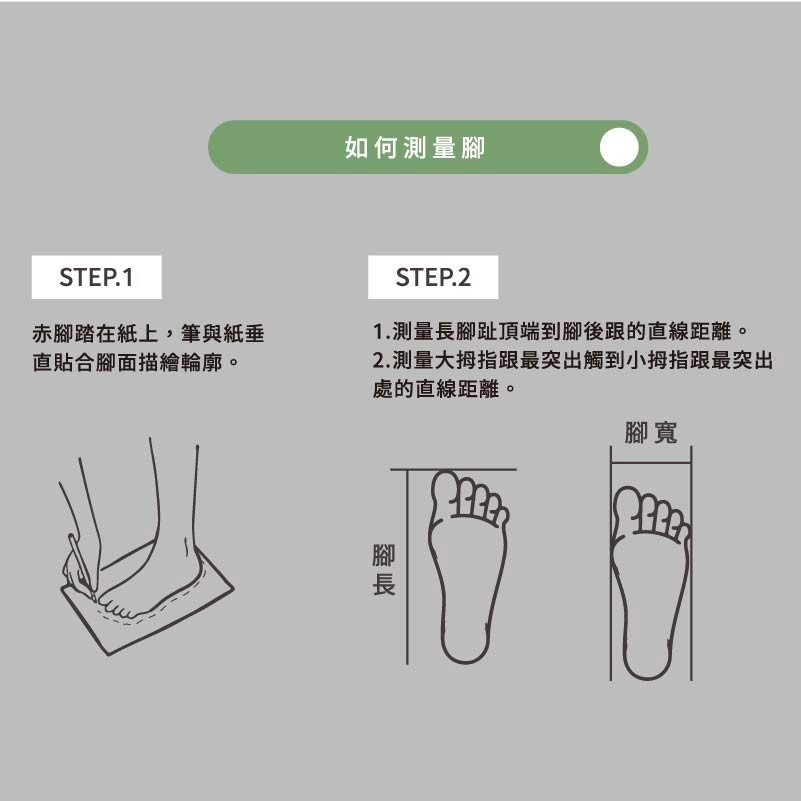 如何測量腳

STEP.1

赤腳踏在紙上，筆與紙垂直貼合腳面描繪輪廓。

STEP.2

1.測量長腳趾頂端到腳後跟的直線距離。
2.測量大拇指跟最突出觸到小拇指跟最突出處的直線距離。

腳長

腳寬