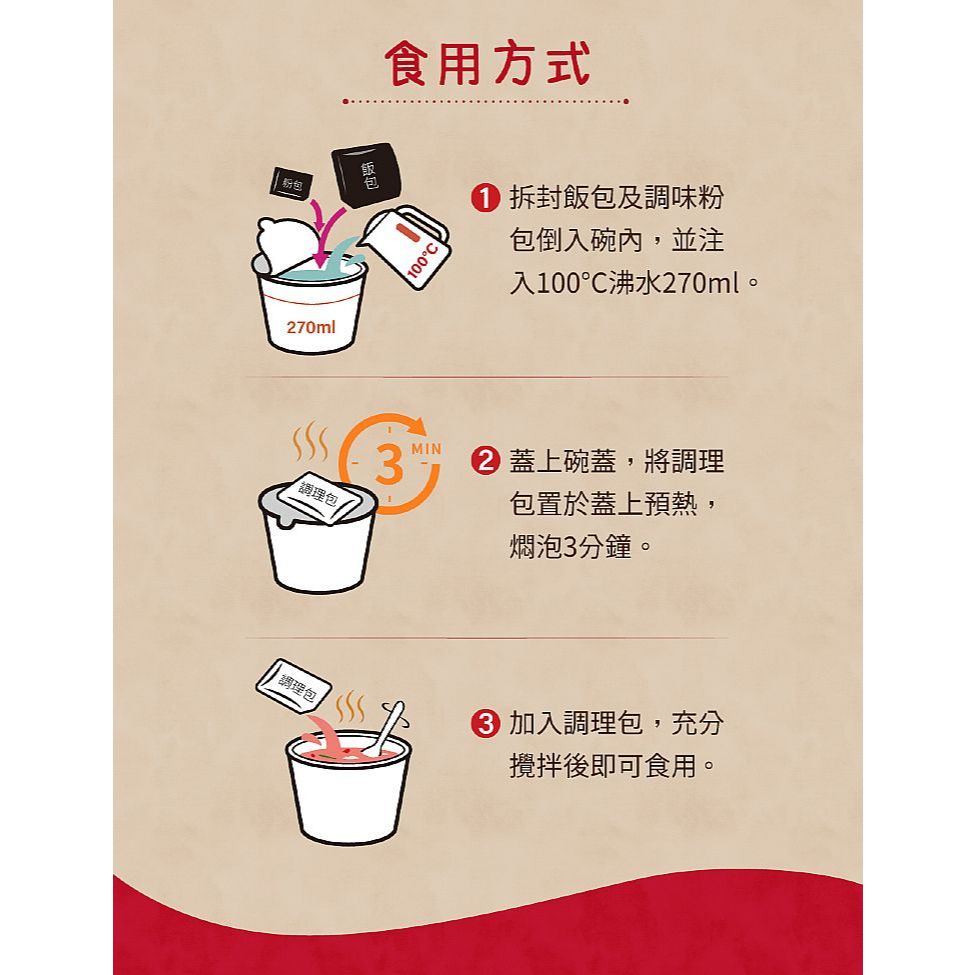 食用方式

粉包
飯包
100°C
270ml

1 拆封飯包及調味粉包倒入碗內，並注入100°C沸水270ml。

3 MIN
調理包

2 蓋上碗蓋，將調理包置於蓋上預熱，燜泡3分鐘。

調理包

3 加入調理包，充分攪拌後即可食用。