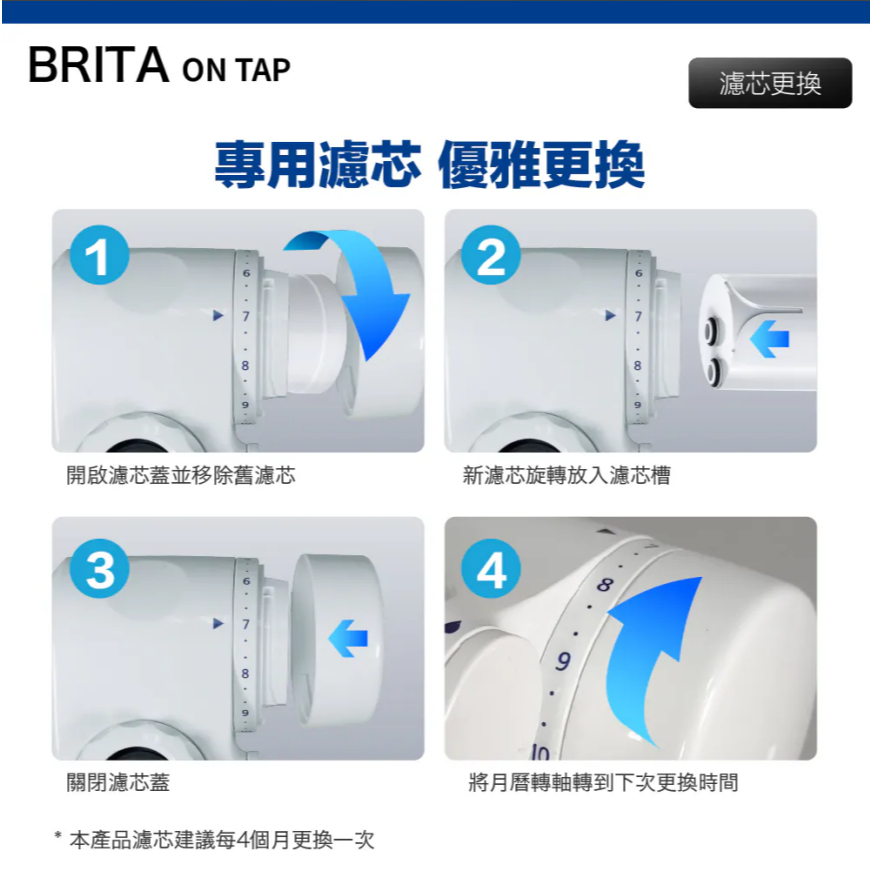 BRITA ON TAP

濾芯更換

專用濾芯 優雅更換

1

6
7
8
9

開啟濾芯蓋並移除舊濾芯

2

6
7
8
9

新濾芯旋轉放入濾芯槽

3

6
7
8
9

關閉濾芯蓋

4

8
9
10

將月曆轉軸轉到下次更換時間

* 本產品濾芯建議每4個月更換一次