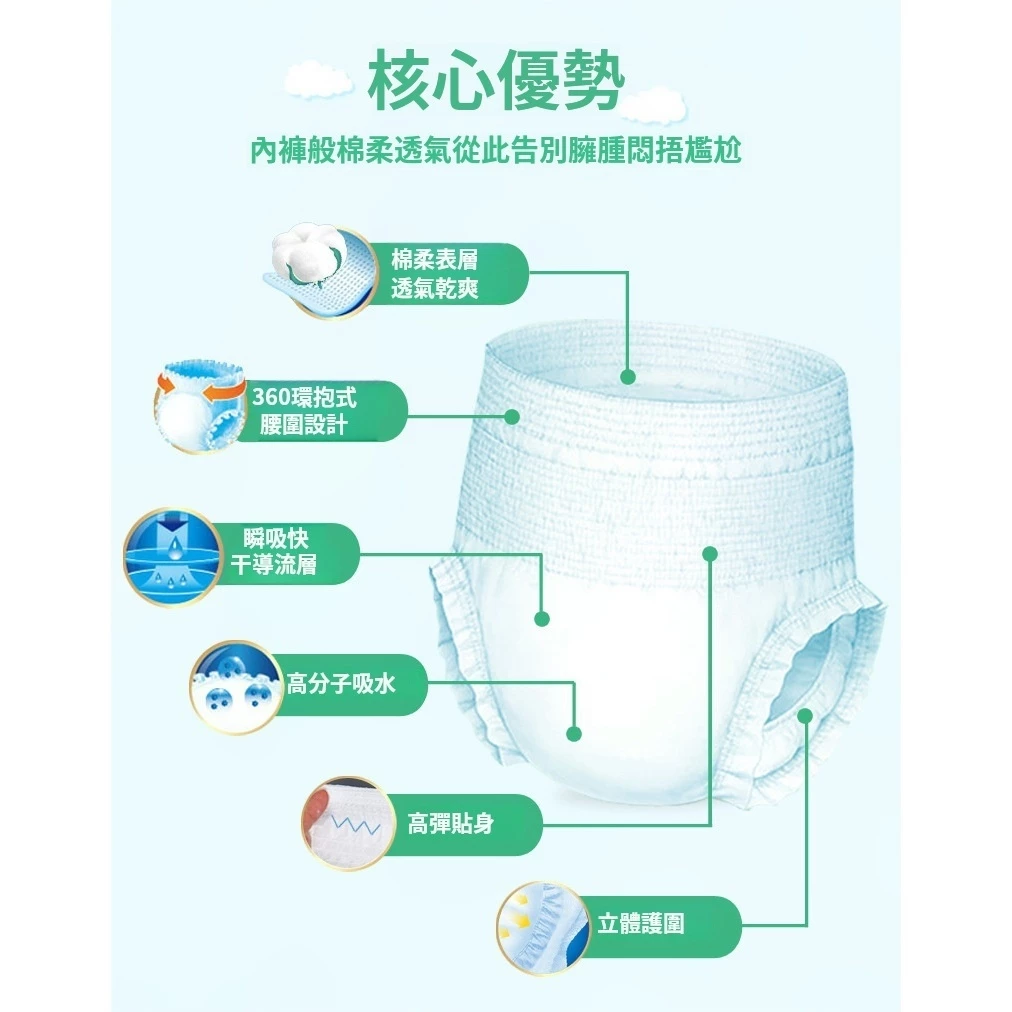 核心優勢

內褲般棉柔透氣從此告別臃腫悶捂尷尬

棉柔表層
透氣乾爽

360環抱式
腰圍設計

瞬吸快
干導流層

高分子吸水

高彈貼身

立體護圍