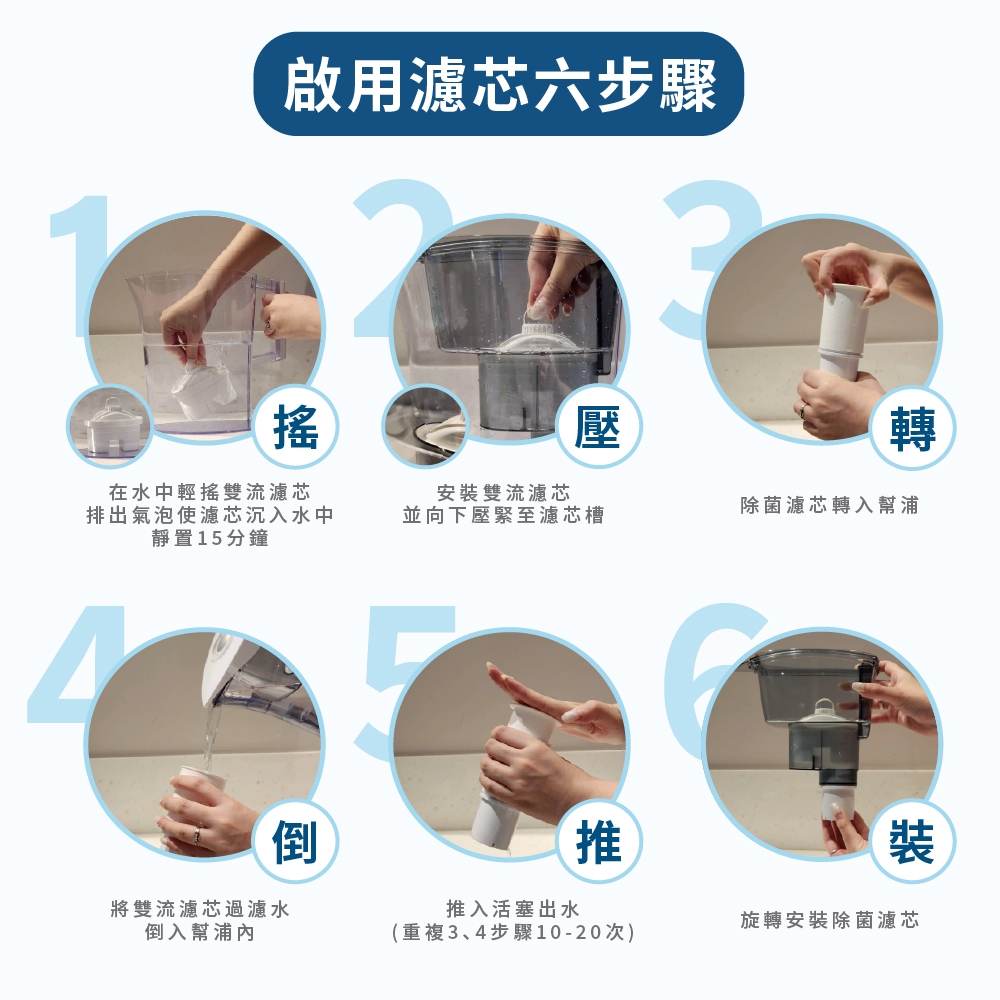 啟用濾芯六步驟

1
搖
在水中輕搖雙流濾芯
排出氣泡使濾芯沉入水中
靜置15分鐘

2
壓
安裝雙流濾芯
並向下壓緊至濾芯槽

3
轉
除菌濾芯轉入幫浦

4
倒
將雙流濾芯過濾水
倒入幫浦內

5
推
推入活塞出水
(重複3、4步驟10-20次)

6
裝
旋轉安裝除菌濾芯