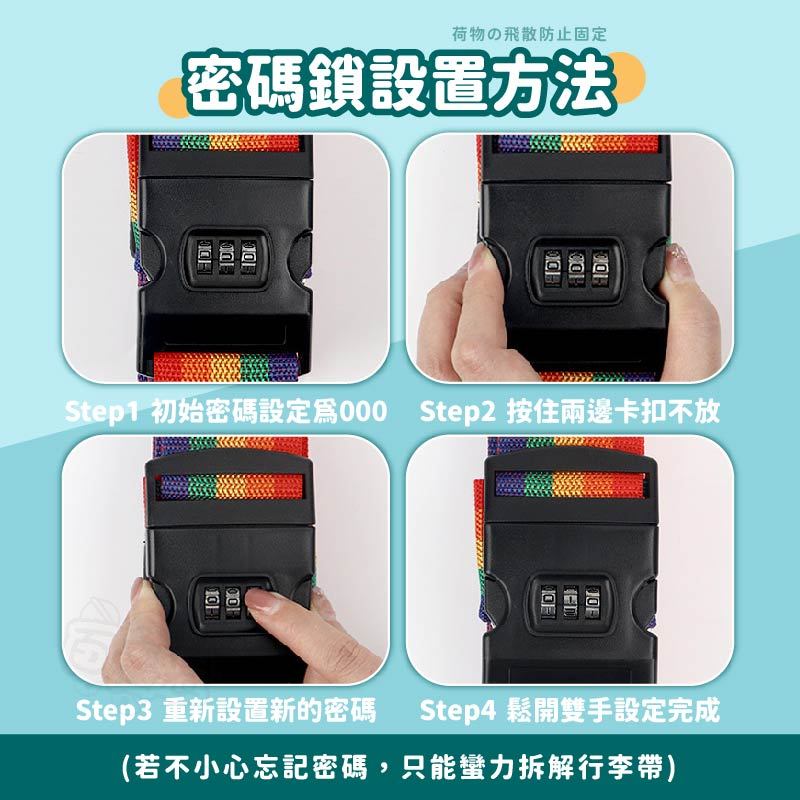 荷物の飛散防止固定

密碼鎖設置方法

Step1 初始密碼設定爲000

Step2 按住兩邊卡扣不放

Step3 重新設置新的密碼

Step4 鬆開雙手設定完成

(若不小心忘記密碼，只能蠻力拆解行李帶)