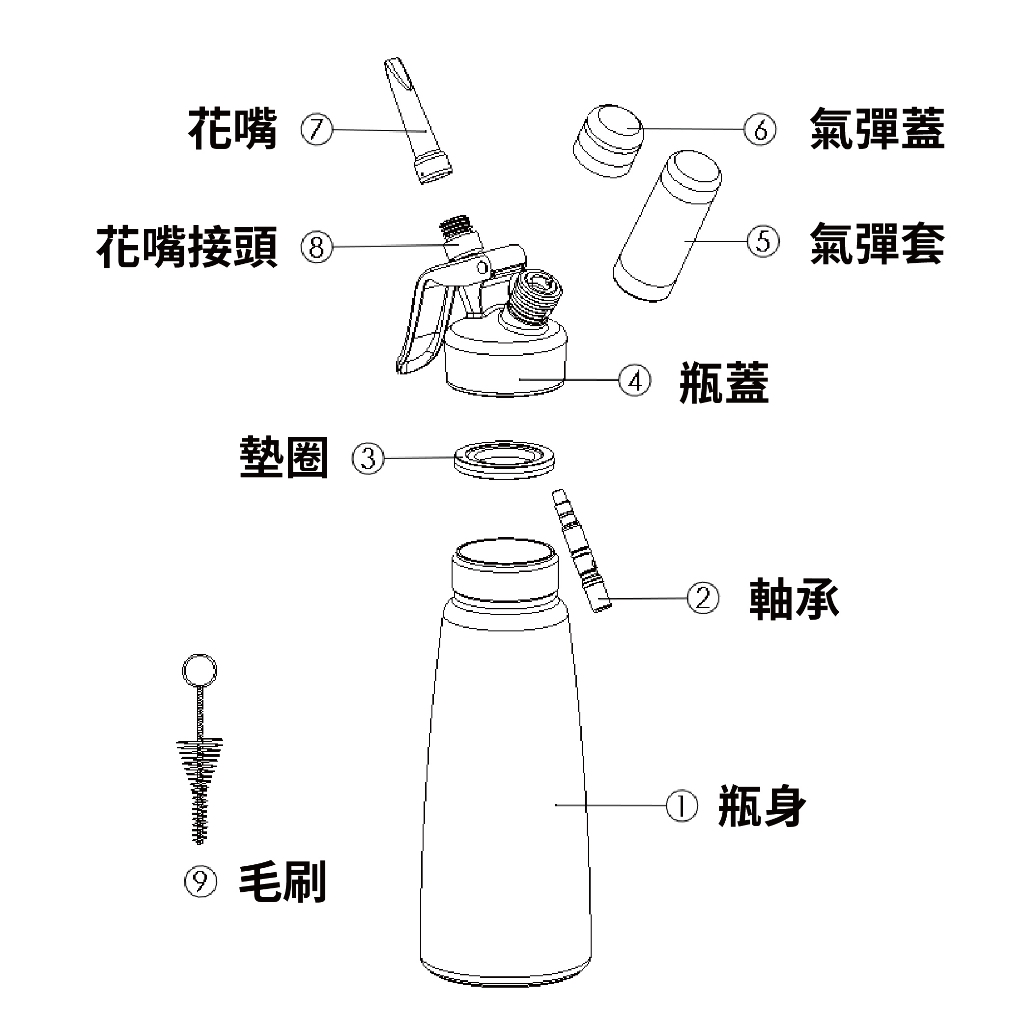 花嘴 ⑦

⑥ 氣彈蓋

花嘴接頭 ⑧

⑤ 氣彈套

④ 瓶蓋

墊圈 ③

② 軸承

① 瓶身

⑨ 毛刷