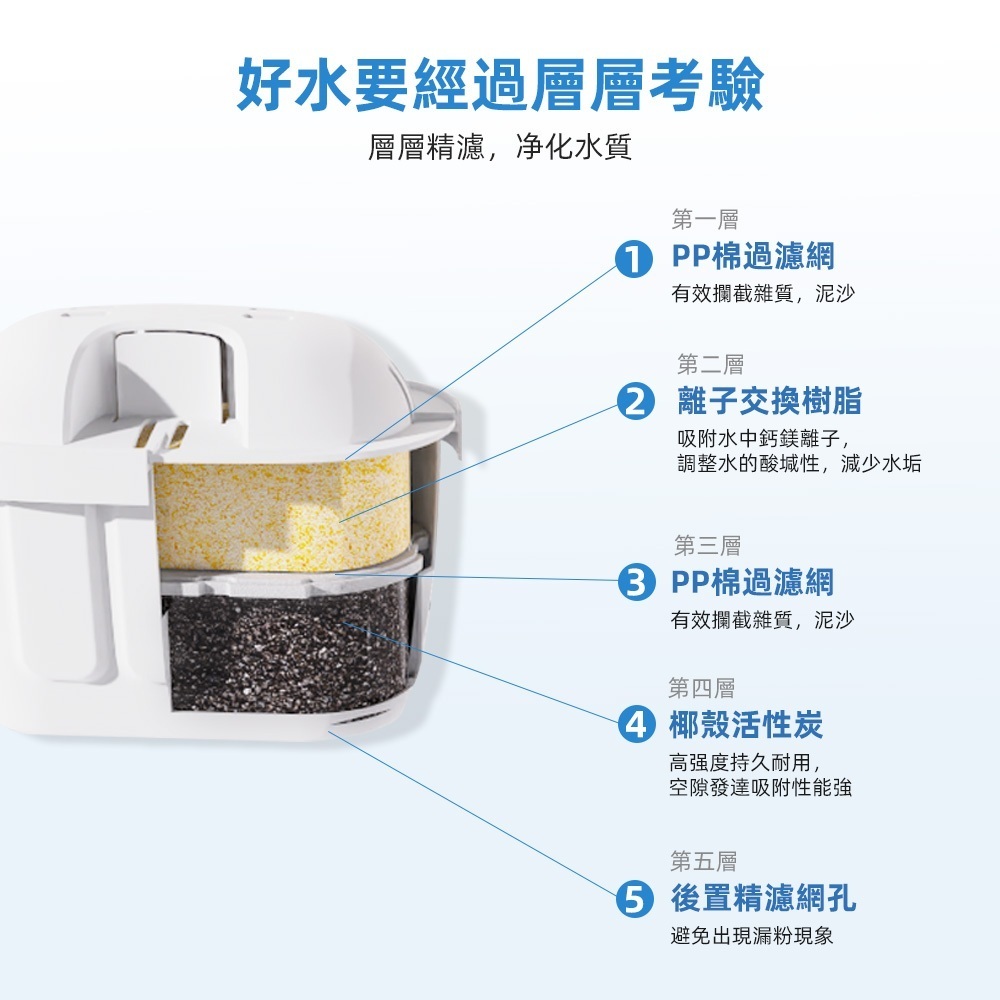 好水要經過層層考驗
層層精濾，净化水質

第一層
1 PP棉過濾網
有效攔截雜質，泥沙

第二層
2 離子交換樹脂
吸附水中鈣鎂離子，
調整水的酸堿性，減少水垢

第三層
3 PP棉過濾網
有效攔截雜質，泥沙

第四層
4 椰殼活性炭
高强度持久耐用，
空隙發達吸附性能強

第五層
5 後置精濾網孔
避免出現漏粉現象