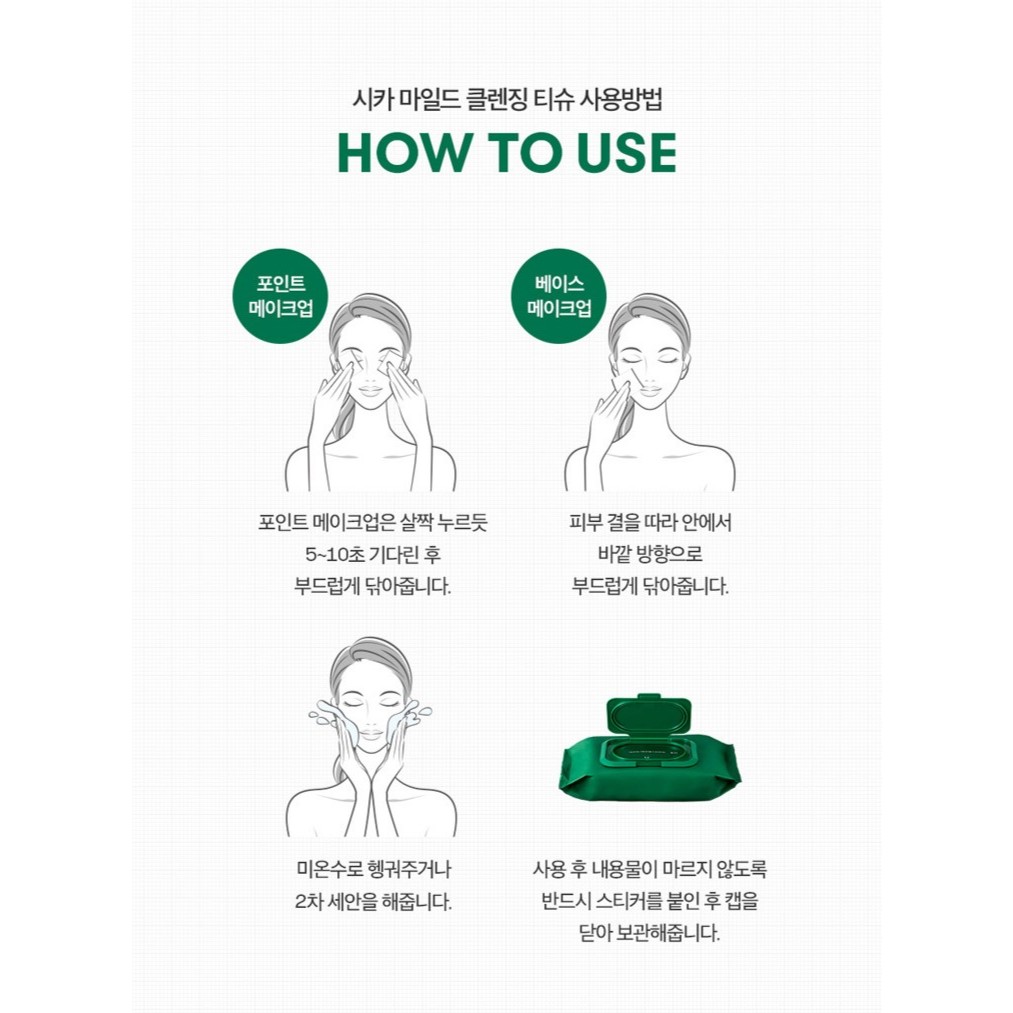 시카 마일드 클렌징 티슈 사용방법

HOW TO USE

포인트 메이크업

포인트 메이크업은 살짝 누르듯 5~10초 기다린 후 부드럽게 닦아줍니다.

베이스 메이크업

피부 결을 따라 안에서 바깥 방향으로 부드럽게 닦아줍니다.

미온수로 헹궈주거나 2차 세안을 해줍니다.

사용 후 내용물이 마르지 않도록 반드시 스티커를 붙인 후 캡을 닫아 보관해줍니다.