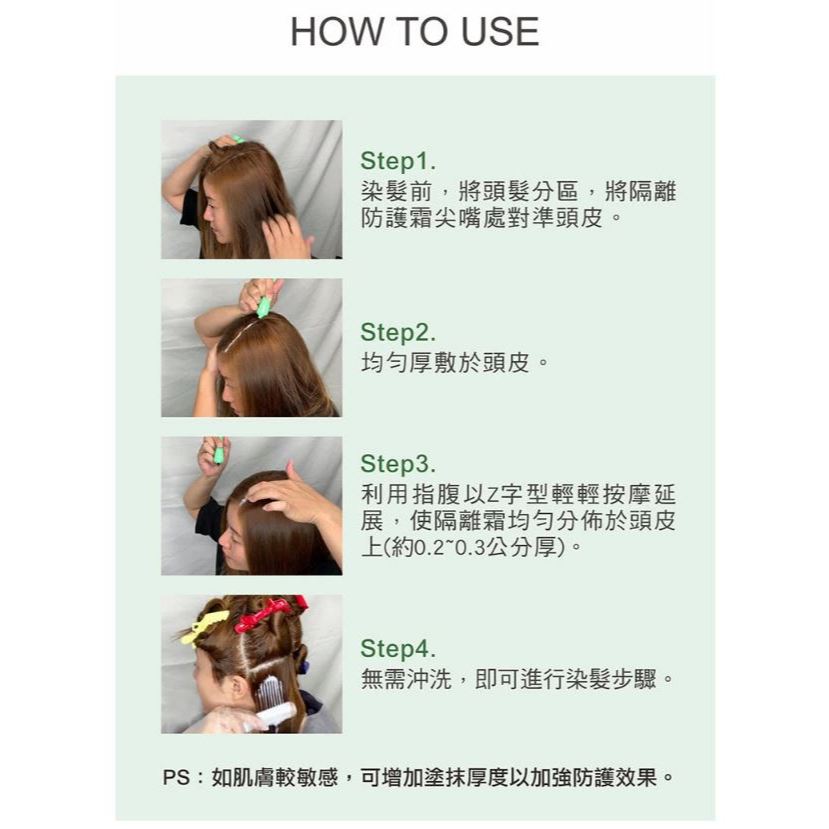 HOW TO USE

Step1.
染髮前，將頭髮分區，將隔離防護霜尖嘴處對準頭皮。

Step2.
均勻厚敷於頭皮。

Step3.
利用指腹以Z字型輕輕按摩延展，使隔離霜均勻分佈於頭皮上(約0.2~0.3公分厚)。

Step4.
無需沖洗，即可進行染髮步驟。

PS：如肌膚較敏感，可增加塗抹厚度以加強防護效果。