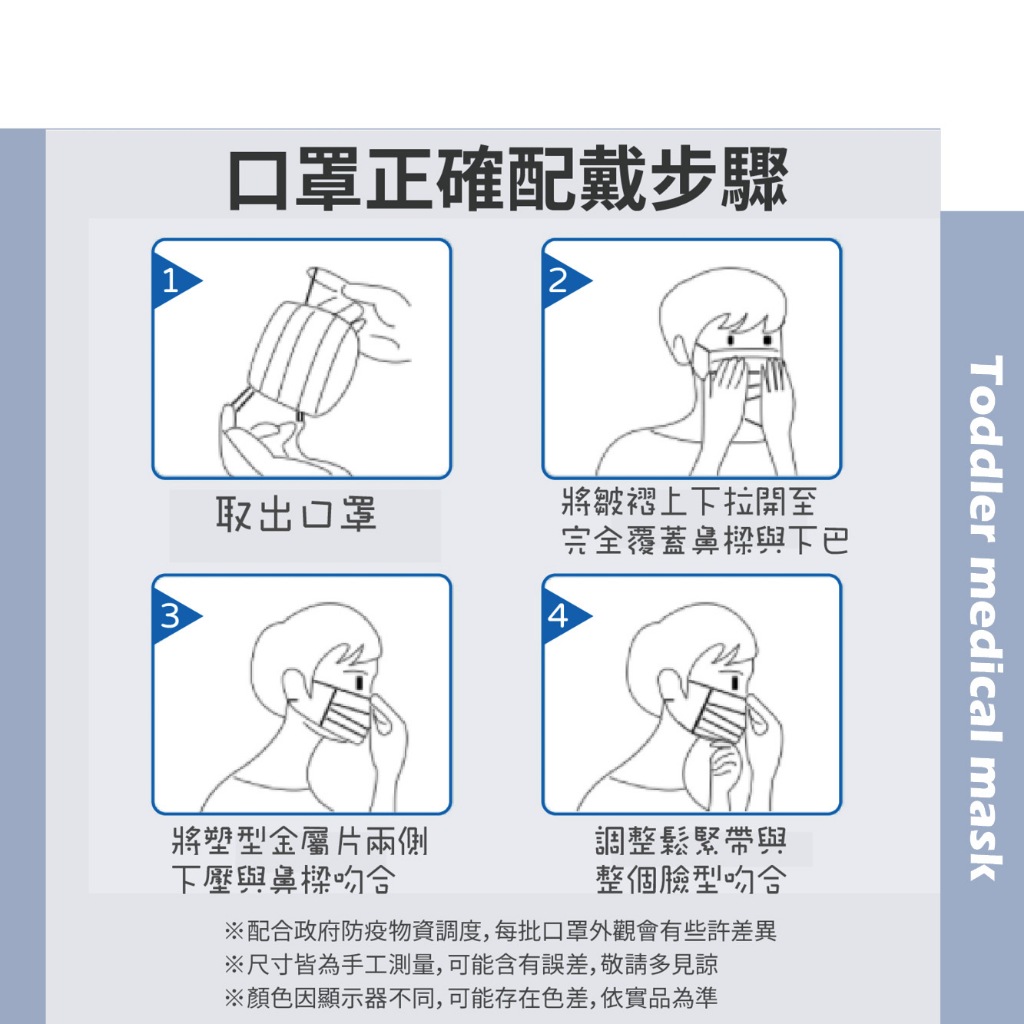 口罩正確配戴步驟

1

取出口罩

2

將皺褶上下拉開至完全覆蓋鼻樑與下巴

3

將塑型金屬片兩側下壓與鼻樑吻合

4

調整鬆緊帶與整個臉型吻合

※配合政府防疫物資調度,每批口罩外觀會有些許差異
※尺寸皆為手工測量,可能含有誤差,敬請多見諒
※顏色因顯示器不同,可能存在色差,依實品為準

Toddler medical mask