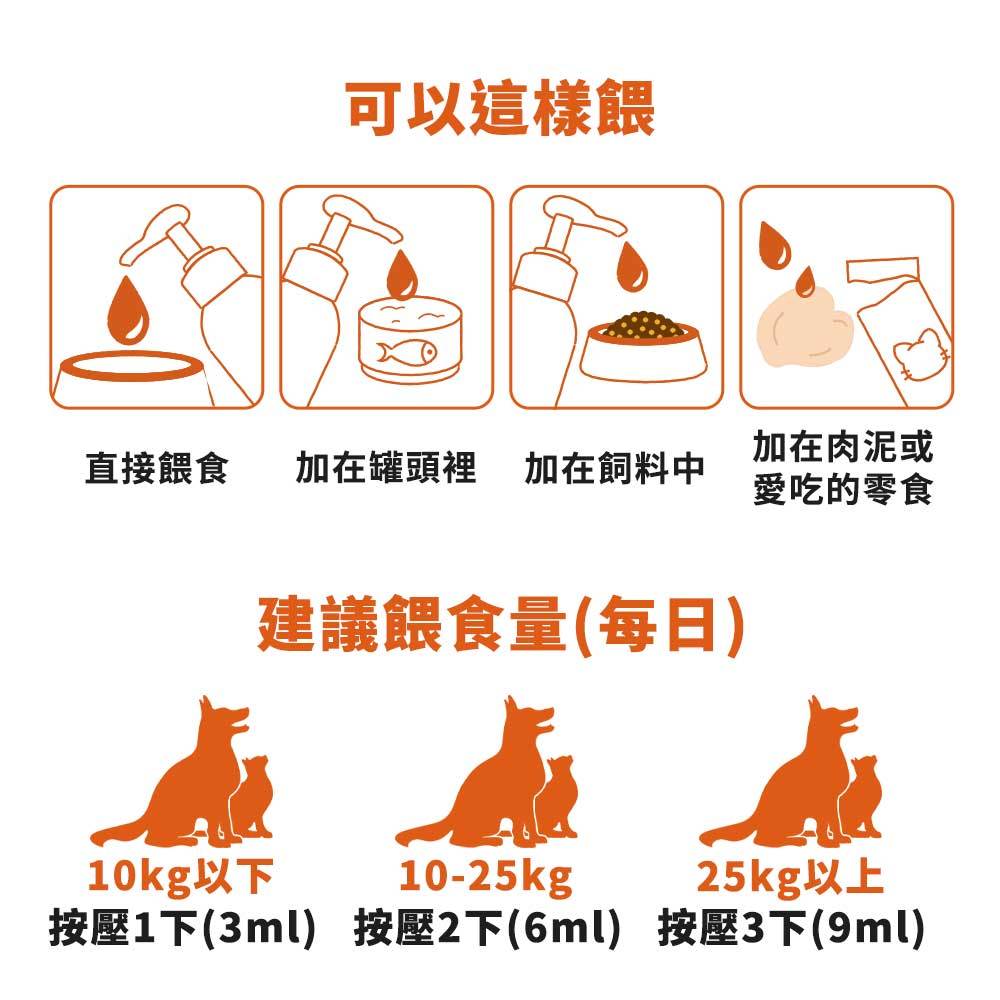 可以這樣餵

直接餵食

加在罐頭裡

加在飼料中

加在肉泥或愛吃的零食

建議餵食量(每日)

10kg以下
按壓1下(3ml)

10-25kg
按壓2下(6ml)

25kg以上
按壓3下(9ml)