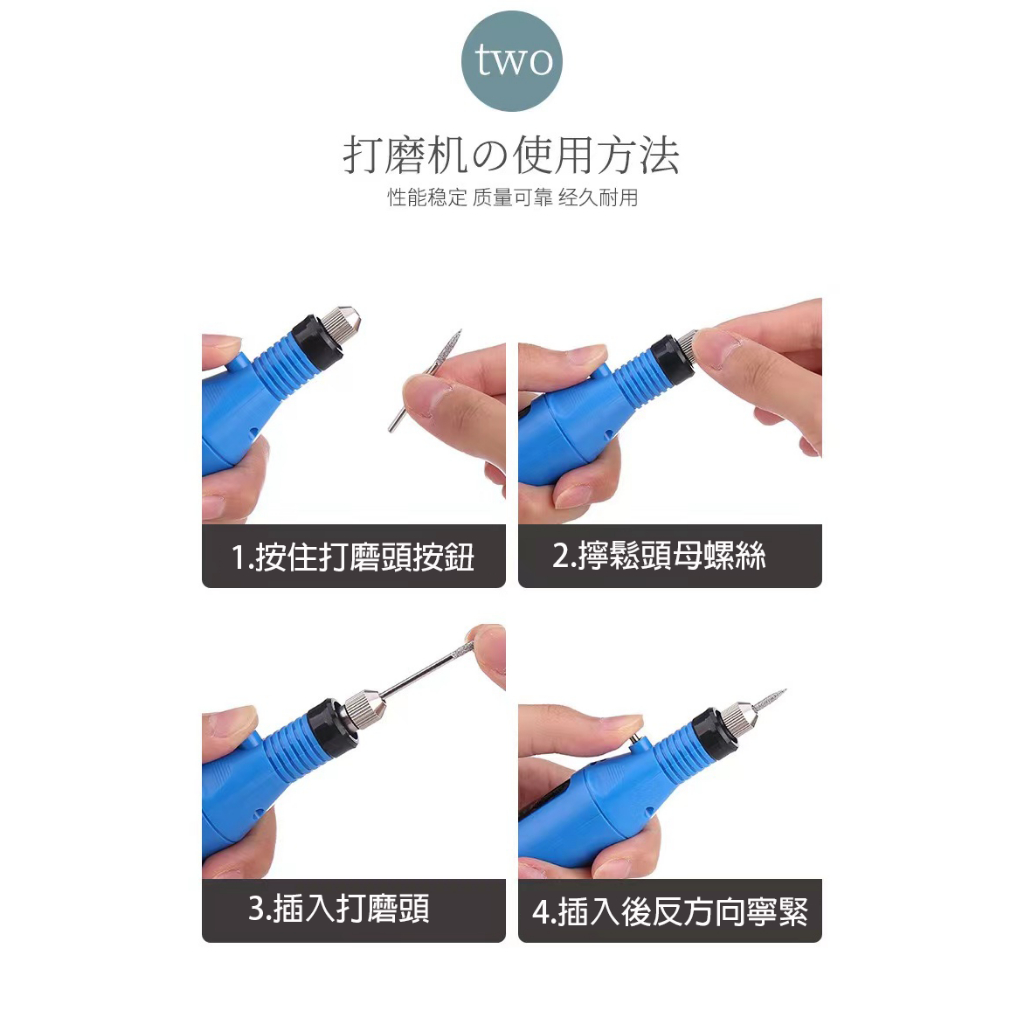 two

打磨机の使用方法

性能稳定 质量可靠 经久耐用

1.按住打磨頭按鈕

2.擰鬆頭母螺絲

3.插入打磨頭

4.插入後反方向寧緊