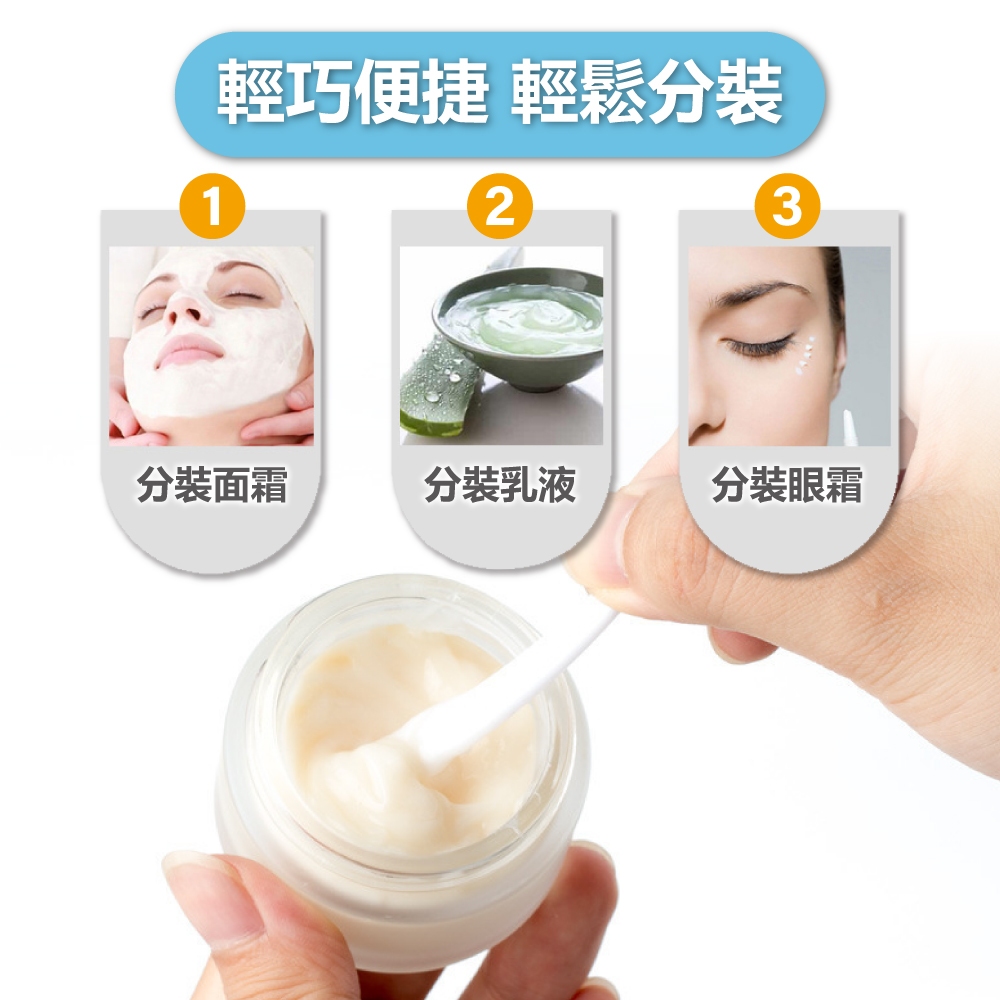 輕巧便捷 輕鬆分裝

1
分裝面霜

2
分裝乳液

3
分裝眼霜